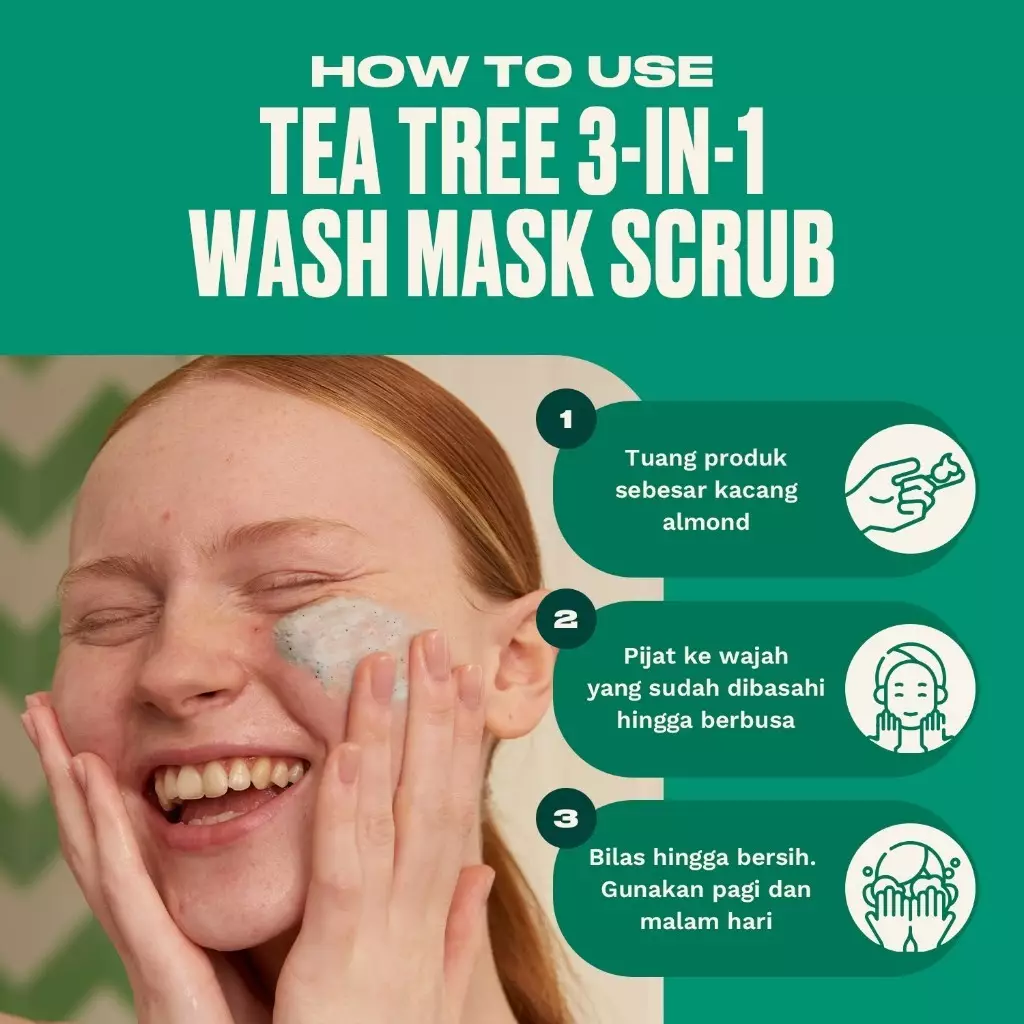 HOW TO USE
TEA TREE 3-IN-1
WASH MASK SCRUB

1
Tuang produk sebesar kacang almond

2
Pijat ke wajah yang sudah dibasahi hingga berbusa

3
Bilas hingga bersih. Gunakan pagi dan malam hari