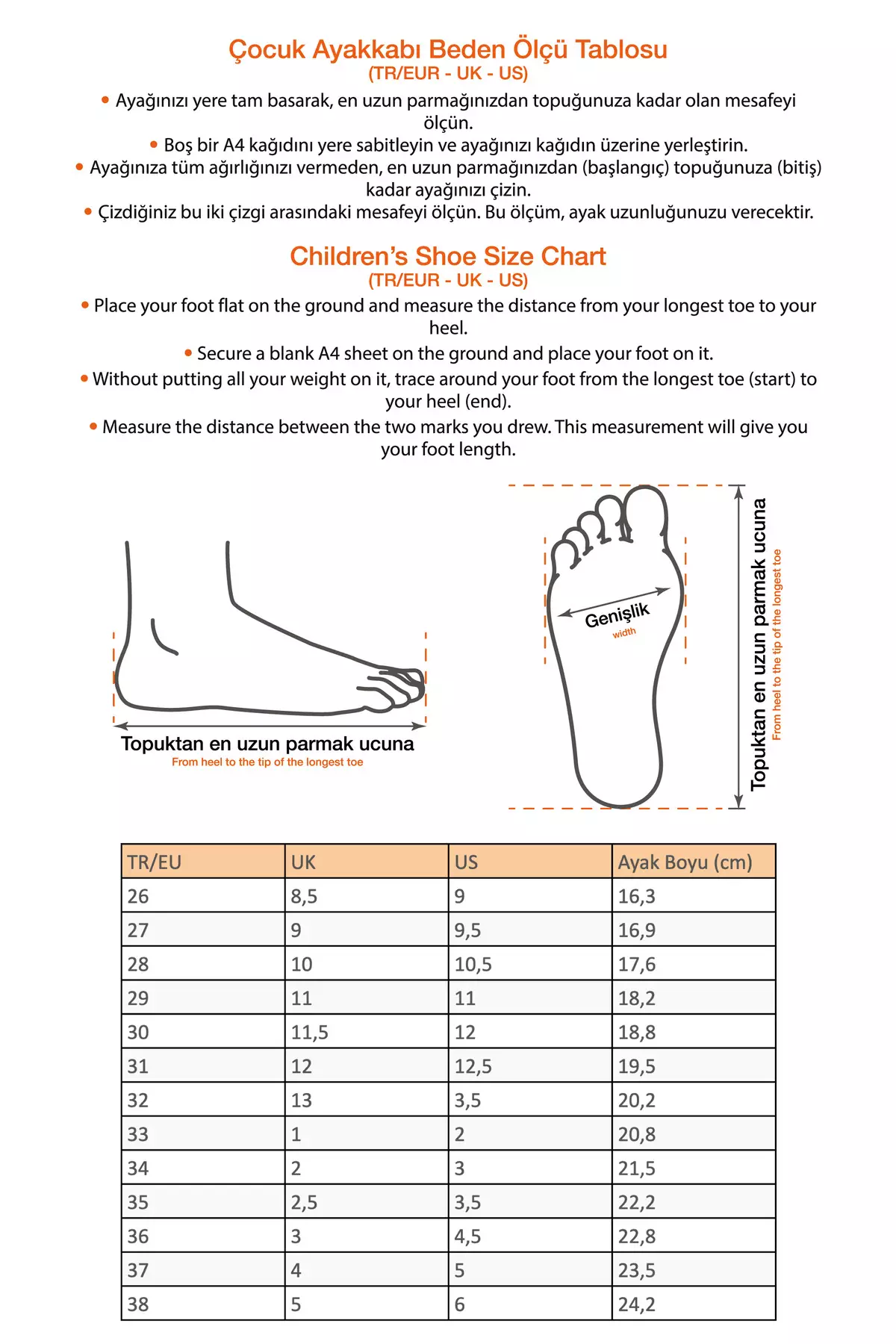 Çocuk Ayakkabı Beden Ölçü Tablosu
(TR/EUR - UK - US)

• Ayağınızı yere tam basarak, en uzun parmağınızdan topuğunuza kadar olan mesafeyi ölçün.
• Boş bir A4 kağıdını yere sabitleyin ve ayağınızı kağıdın üzerine yerleştirin.
• Ayağınıza tüm ağırlığınızı vermeden, en uzun parmağınızdan (başlangıç) topuğunuza (bitiş) kadar ayağınızı çizin.
• Çizdiğiniz bu iki çizgi arasındaki mesafeyi ölçün. Bu ölçüm, ayak uzunluğunuzu verecektir.

Children's Shoe Size Chart
(TR/EUR - UK - US)

• Place your foot flat on the ground and measure the distance from your longest toe to your heel.
• Secure a blank A4 sheet on the ground and place your foot on it.
• Without putting all your weight on it, trace around your foot from the longest toe (start) to your heel (end).
• Measure the distance between the two marks you drew. This measurement will give you your foot length.

Topuktan en uzun parmak ucuna
From heel to the tip of the longest toe

Genişlik
width

Topuktan en uzun parmak ucuna
From heel to the tip of the longest toe

| TR/EU | UK | US | Ayak Boyu (cm) |
|---|---|---|---|
| 26 | 8,5 | 9 | 16,3 |
| 27 | 9 | 9,5 | 16,9 |
| 28 | 10 | 10,5 | 17,6 |
| 29 | 11 | 11 | 18,2 |
| 30 | 11,5 | 12 | 18,8 |
| 31 | 12 | 12,5 | 19,5 |
| 32 | 13 | 3,5 | 20,2 |
| 33 | 1 | 2 | 20,8 |
| 34 | 2 | 3 | 21,5 |
| 35 | 2,5 | 3,5 | 22,2 |
| 36 | 3 | 4,5 | 22,8 |
| 37 | 4 | 5 | 23,5 |
| 38 | 5 | 6 | 24,2 |