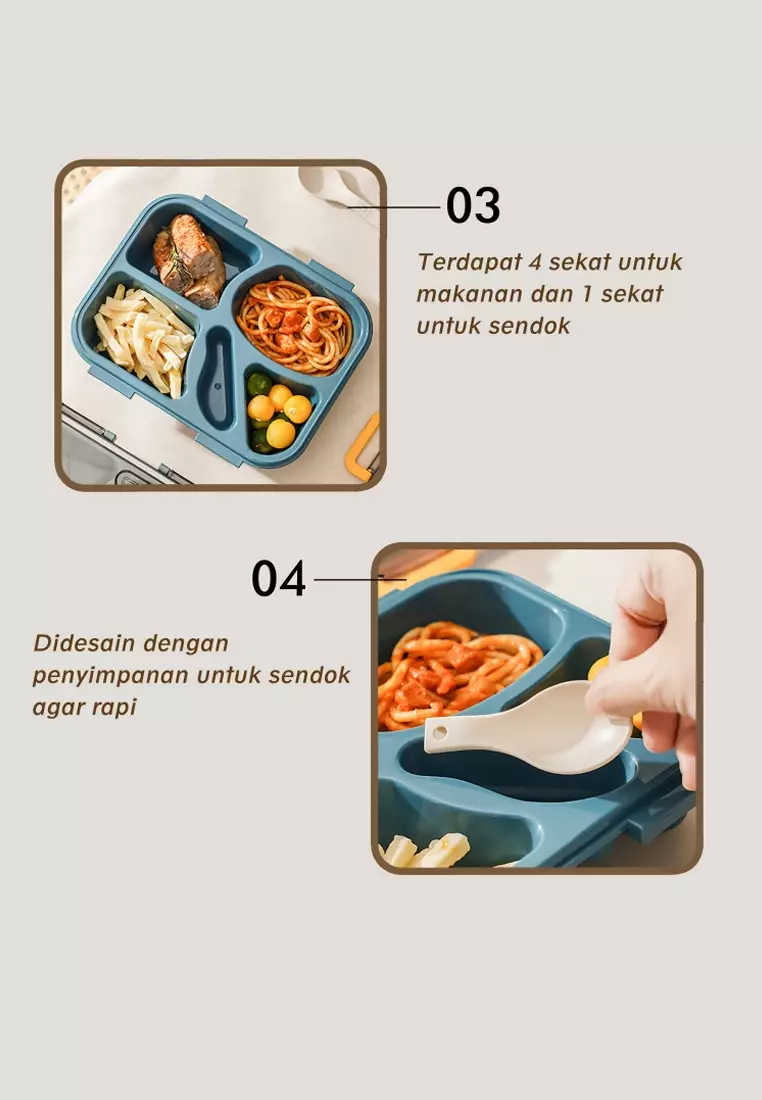 03

Terdapat 4 sekat untuk makanan dan 1 sekat untuk sendok

04

Didesain dengan penyimpanan untuk sendok agar rapi