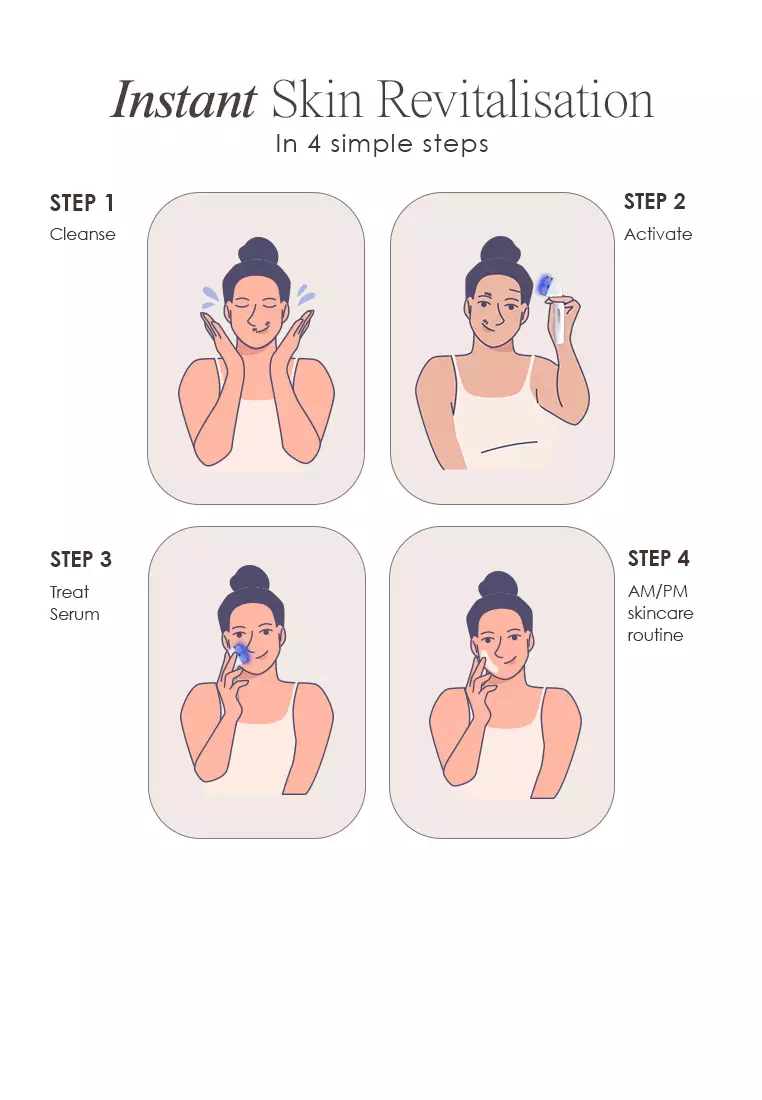 Instant Skin Revitalisation
In 4 simple steps

STEP 1
Cleanse

STEP 2
Activate

STEP 3
Treat
Serum

STEP 4
AM/PM
skincare
routine