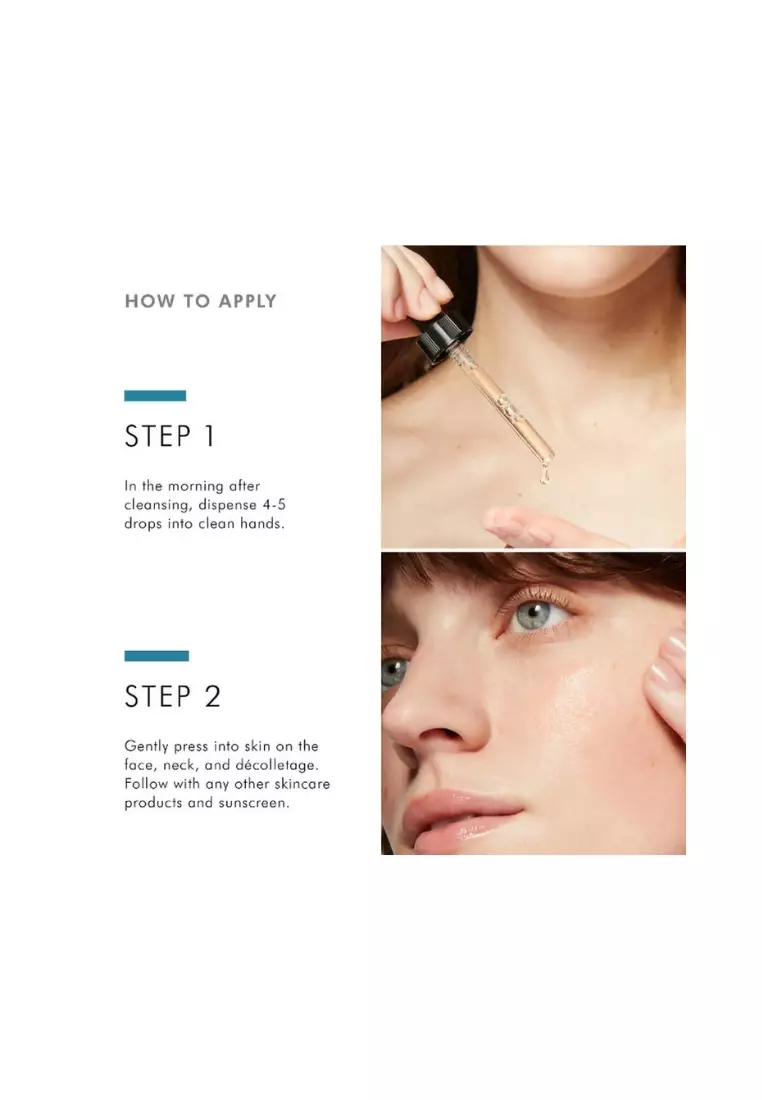 HOW TO APPLY

STEP 1

In the morning after cleansing, dispense 4-5 drops into clean hands.

STEP 2

Gently press into skin on the face, neck, and décolletage. Follow with any other skincare products and sunscreen.