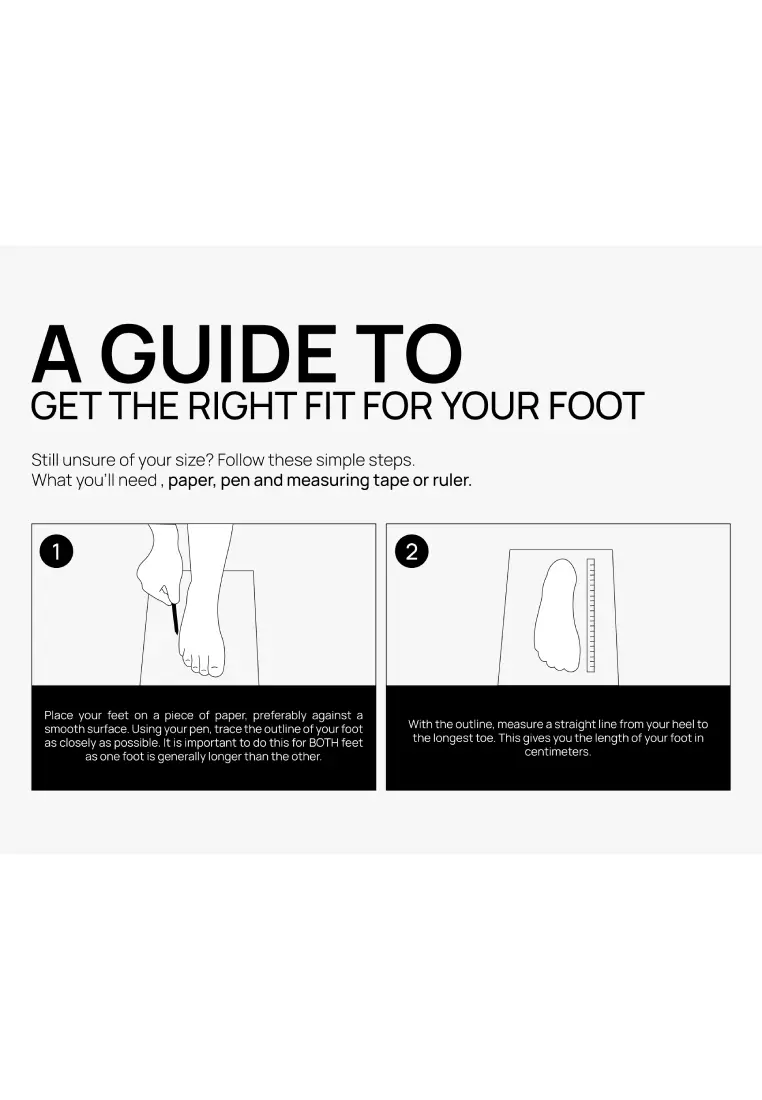 A GUIDE TO
GET THE RIGHT FIT FOR YOUR FOOT

Still unsure of your size? Follow these simple steps.
What you'll need , paper, pen and measuring tape or ruler.

1

Place your feet on a piece of paper, preferably against a smooth surface. Using your pen, trace the outline of your foot as closely as possible. It is important to do this for BOTH feet as one foot is generally longer than the other.

2

With the outline, measure a straight line from your heel to the longest toe. This gives you the length of your foot in centimeters.