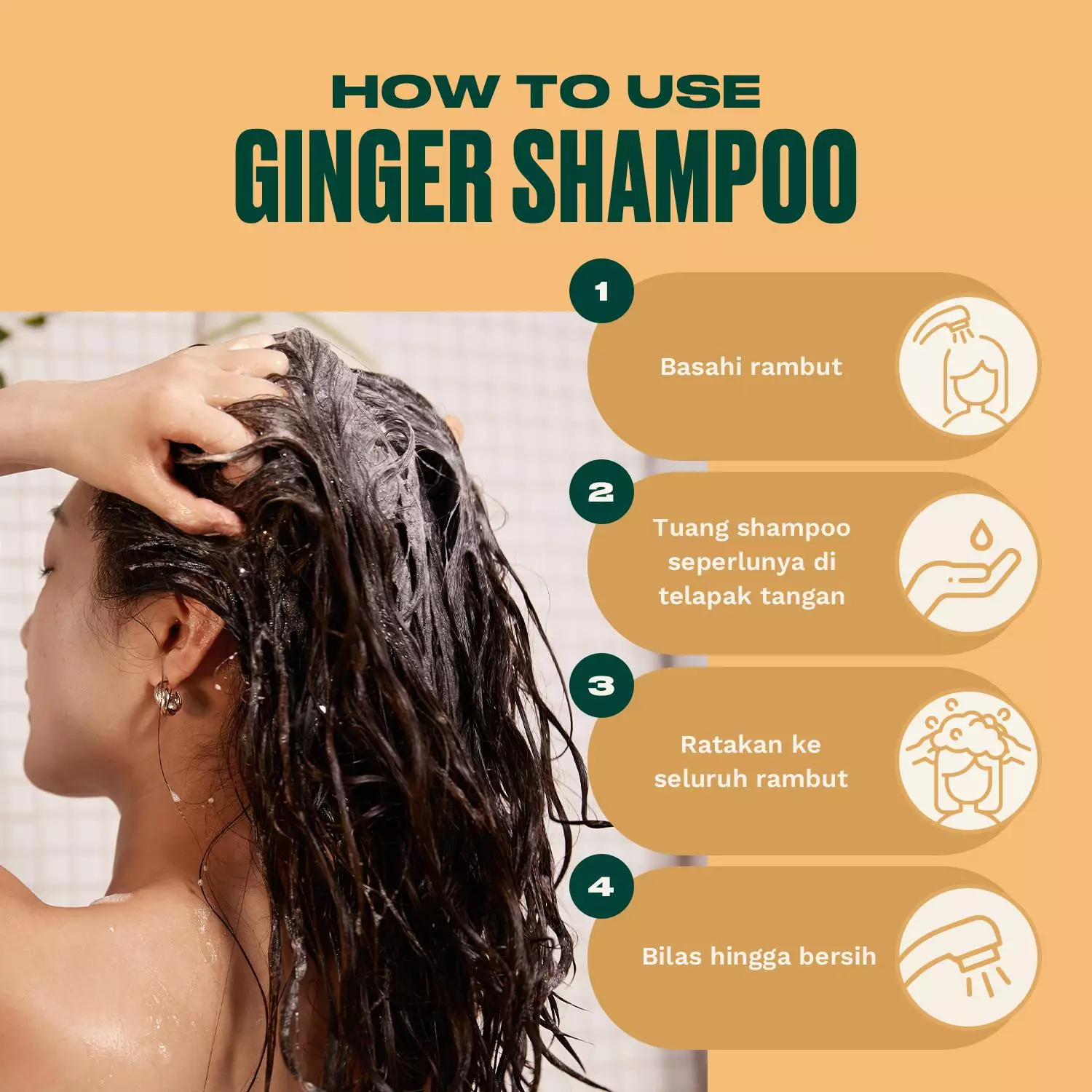 HOW TO USE
GINGER SHAMPOO

1
Basahi rambut

2
Tuang shampoo seperlunya di telapak tangan

3
Ratakan ke seluruh rambut

4
Bilas hingga bersih