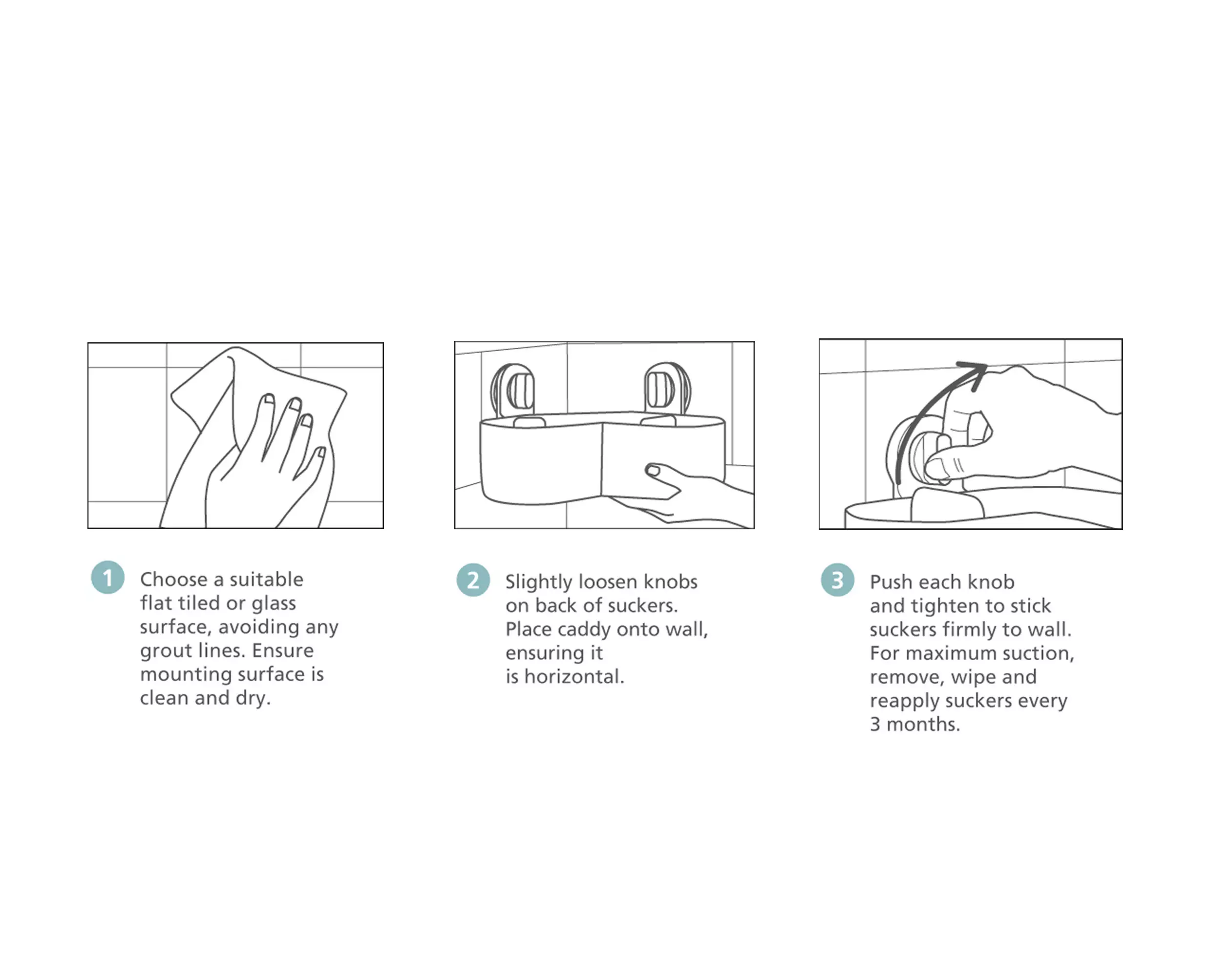 1 Choose a suitable flat tiled or glass surface, avoiding any grout lines. Ensure mounting surface is clean and dry.

2 Slightly loosen knobs on back of suckers. Place caddy onto wall, ensuring it is horizontal.

3 Push each knob and tighten to stick suckers firmly to wall. For maximum suction, remove, wipe and reapply suckers every 3 months.