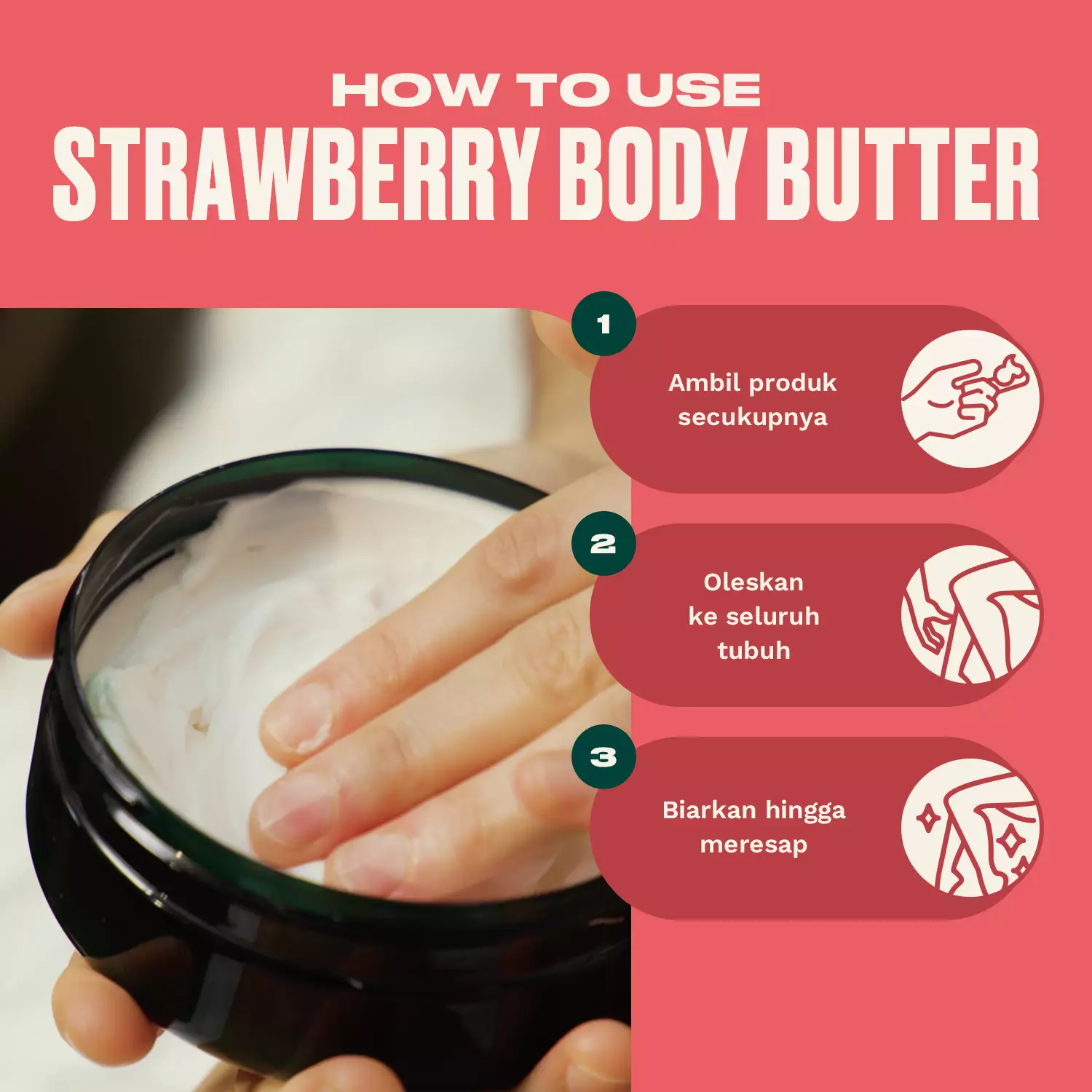 HOW TO USE
STRAWBERRY BODY BUTTER

1
Ambil produk secukupnya

2
Oleskan ke seluruh tubuh

3
Biarkan hingga meresap