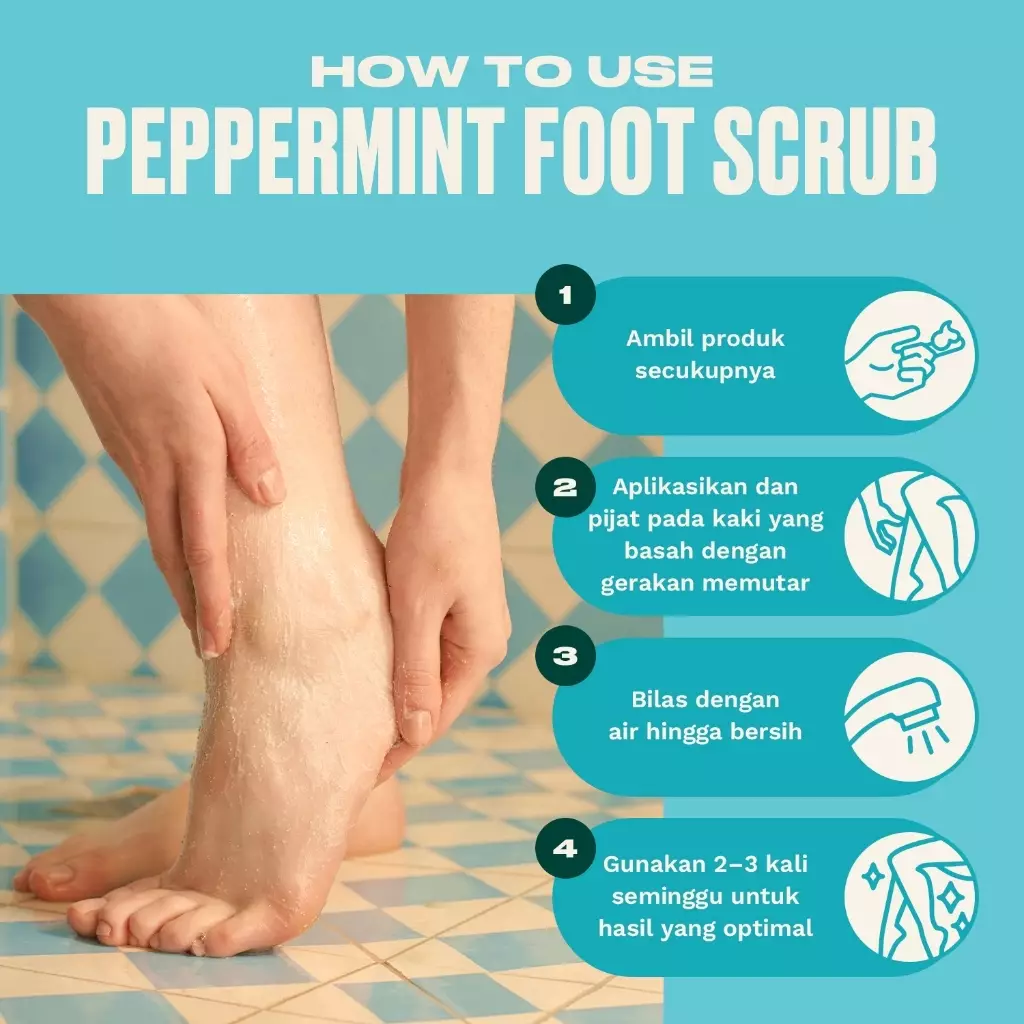 HOW TO USE
PEPPERMINT FOOT SCRUB

1
Ambil produk secukupnya

2
Aplikasikan dan pijat pada kaki yang basah dengan gerakan memutar

3
Bilas dengan air hingga bersih

4
Gunakan 2–3 kali seminggu untuk hasil yang optimal