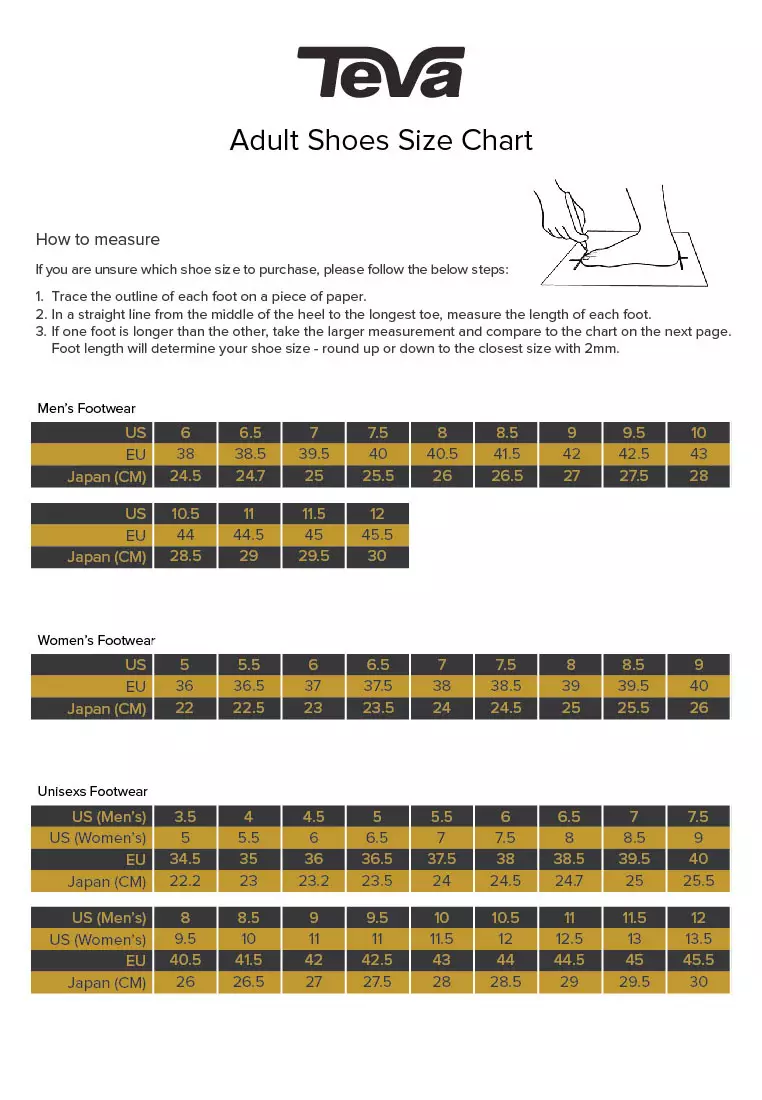 Teva

Adult Shoes Size Chart

How to measure

If you are unsure which shoe size to purchase, please follow the below steps:

1. Trace the outline of each foot on a piece of paper.
2. In a straight line from the middle of the heel to the longest toe, measure the length of each foot.
3. If one foot is longer than the other, take the larger measurement and compare to the chart on the next page. Foot length will determine your shoe size - round up or down to the closest size with 2mm.

Men's Footwear

| US | 6 | 6.5 | 7 | 7.5 | 8 | 8.5 | 9 | 9.5 | 10 |
|---|---|---|---|---|---|---|---|---|---|
| EU | 38 | 38.5 | 39.5 | 40 | 40.5 | 41.5 | 42 | 42.5 | 43 |
| Japan (CM) | 24.5 | 24.7 | 25 | 25.5 | 26 | 26.5 | 27 | 27.5 | 28 |

| US | 10.5 | 11 | 11.5 | 12 |
|---|---|---|---|---|
| EU | 44 | 44.5 | 45 | 45.5 |
| Japan (CM) | 28.5 | 29 | 29.5 | 30 |

Women's Footwear

| US | 5 | 5.5 | 6 | 6.5 | 7 | 7.5 | 8 | 8.5 | 9 |
|---|---|---|---|---|---|---|---|---|---|
| EU | 36 | 36.5 | 37 | 37.5 | 38 | 38.5 | 39 | 39.5 | 40 |
| Japan (CM) | 22 | 22.5 | 23 | 23.5 | 24 | 24.5 | 25 | 25.5 | 26 |

Unisexs Footwear

| US (Men's) | 3.5 | 4 | 4.5 | 5 | 5.5 | 6 | 6.5 | 7 | 7.5 |
|---|---|---|---|---|---|---|---|---|---|
| US (Women's) | 5 | 5.5 | 6 | 6.5 | 7 | 7.5 | 8 | 8.5 | 9 |
| EU | 34.5 | 35 | 36 | 36.5 | 37.5 | 38 | 38.5 | 39.5 | 40 |
| Japan (CM) | 22.2 | 23 | 23.2 | 23.5 | 24 | 24.5 | 24.7 | 25 | 25.5 |

| US (Men's) | 8 | 8.5 | 9 | 9.5 | 10 | 10.5 | 11 | 11.5 | 12 |
|---|---|---|---|---|---|---|---|---|---|
| US (Women's) | 9.5 | 10 | 11 | 11 | 11.5 | 12 | 12.5 | 13 | 13.5 |
| EU | 40.5 | 41.5 | 42 | 42.5 | 43 | 44 | 44.5 | 45 | 45.5 |
| Japan (CM) | 26 | 26.5 | 27 | 27.5 | 28 | 28.5 | 29 | 29.5 | 30 |