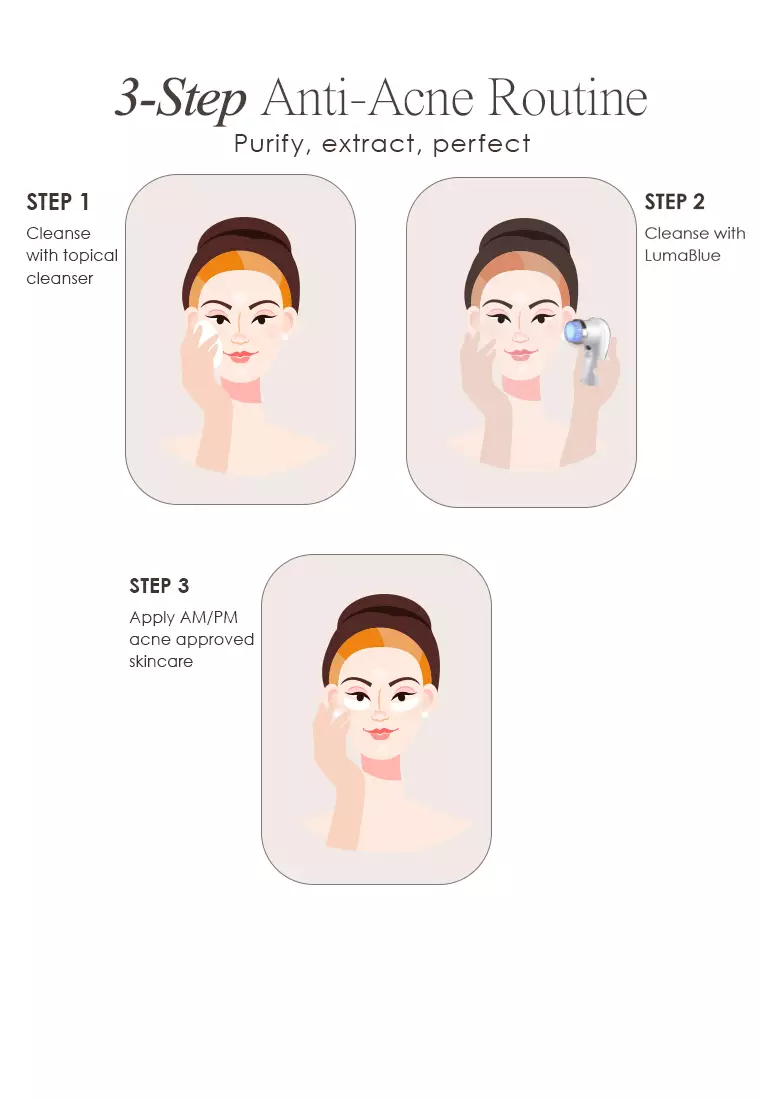 3-Step Anti-Acne Routine
Purify, extract, perfect

STEP 1
Cleanse with topical cleanser

STEP 2
Cleanse with LumaBlue

STEP 3
Apply AM/PM acne approved skincare