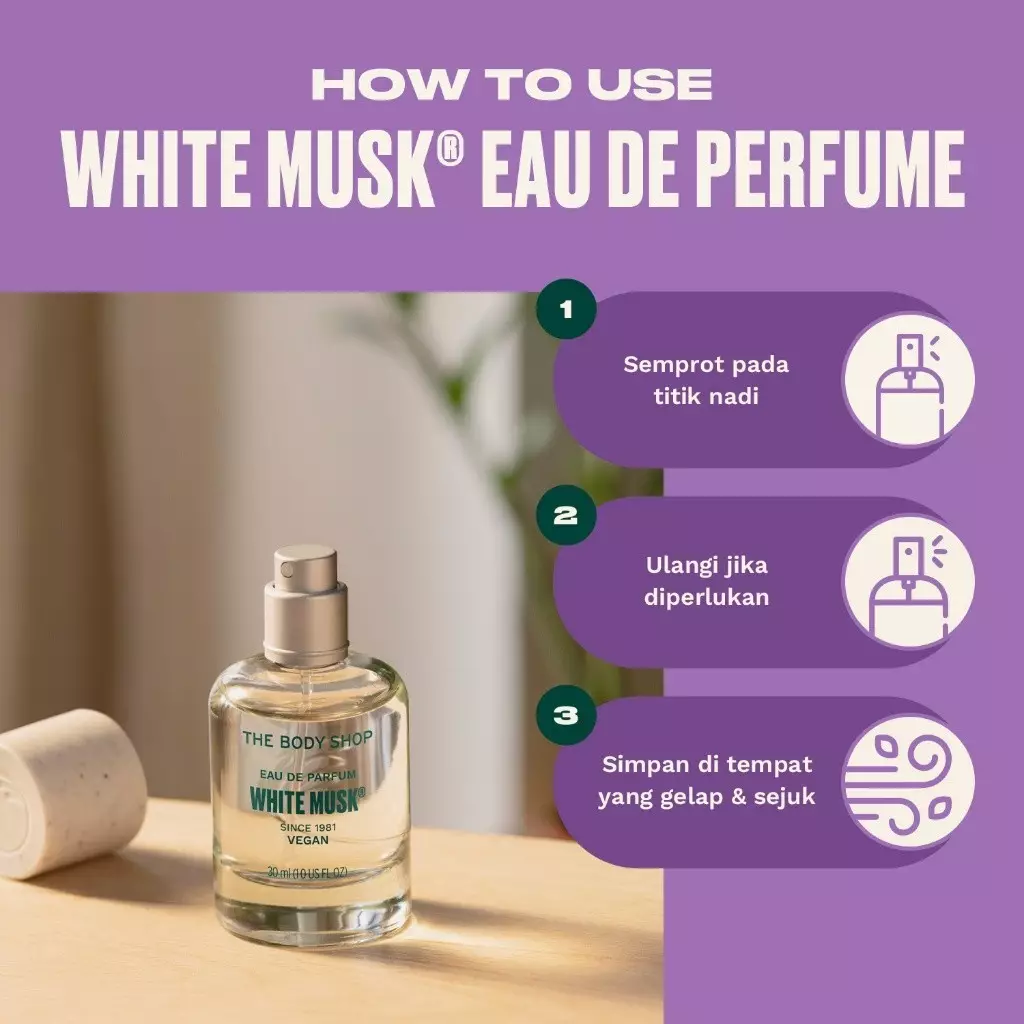 HOW TO USE
WHITE MUSK® EAU DE PERFUME

1
Semprot pada titik nadi

2
Ulangi jika diperlukan

3
Simpan di tempat yang gelap & sejuk

THE BODY SHOP
EAU DE PARFUM
WHITE MUSK®
SINCE 1981
VEGAN
30 ml (1.0 US FL OZ)