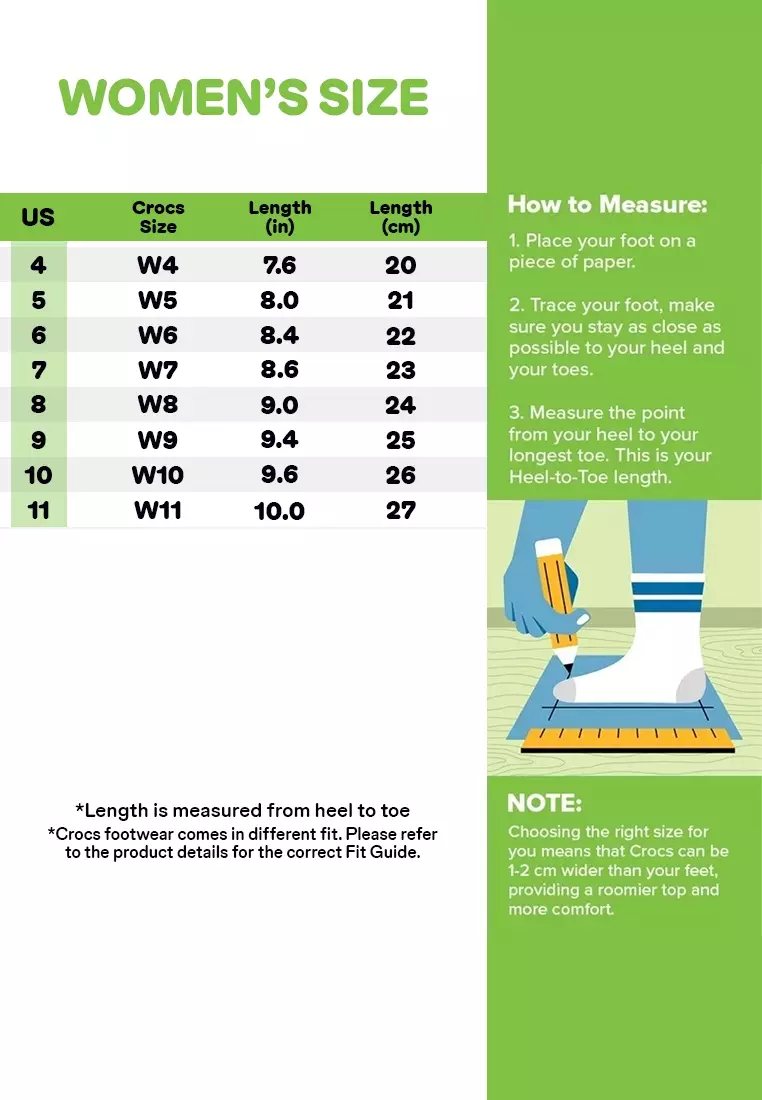 WOMEN'S SIZE

| US | Crocs Size | Length (in) | Length (cm) |
|---|---|---|---|
| 4 | W4 | 7.6 | 20 |
| 5 | W5 | 8.0 | 21 |
| 6 | W6 | 8.4 | 22 |
| 7 | W7 | 8.6 | 23 |
| 8 | W8 | 9.0 | 24 |
| 9 | W9 | 9.4 | 25 |
| 10 | W10 | 9.6 | 26 |
| 11 | W11 | 10.0 | 27 |

*Length is measured from heel to toe
*Crocs footwear comes in different fit. Please refer to the product details for the correct Fit Guide.

How to Measure:

1. Place your foot on a piece of paper.

2. Trace your foot, make sure you stay as close as possible to your heel and your toes.

3. Measure the point from your heel to your longest toe. This is your Heel-to-Toe length.

NOTE:
Choosing the right size for you means that Crocs can be 1-2 cm wider than your feet, providing a roomier top and more comfort.