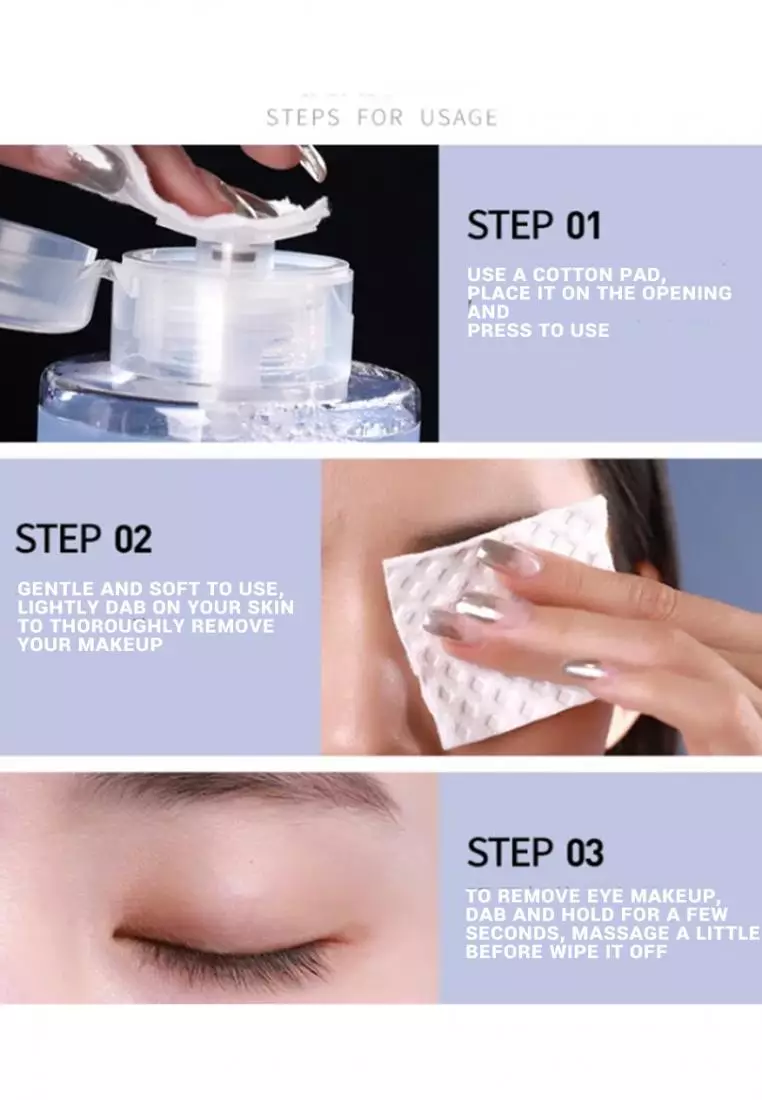 STEPS FOR USAGE

STEP 01

USE A COTTON PAD, PLACE IT ON THE OPENING AND PRESS TO USE

STEP 02

GENTLE AND SOFT TO USE, LIGHTLY DAB ON YOUR SKIN TO THOROUGHLY REMOVE YOUR MAKEUP

STEP 03

TO REMOVE EYE MAKEUP, DAB AND HOLD FOR A FEW SECONDS, MASSAGE A LITTLE BEFORE WIPE IT OFF