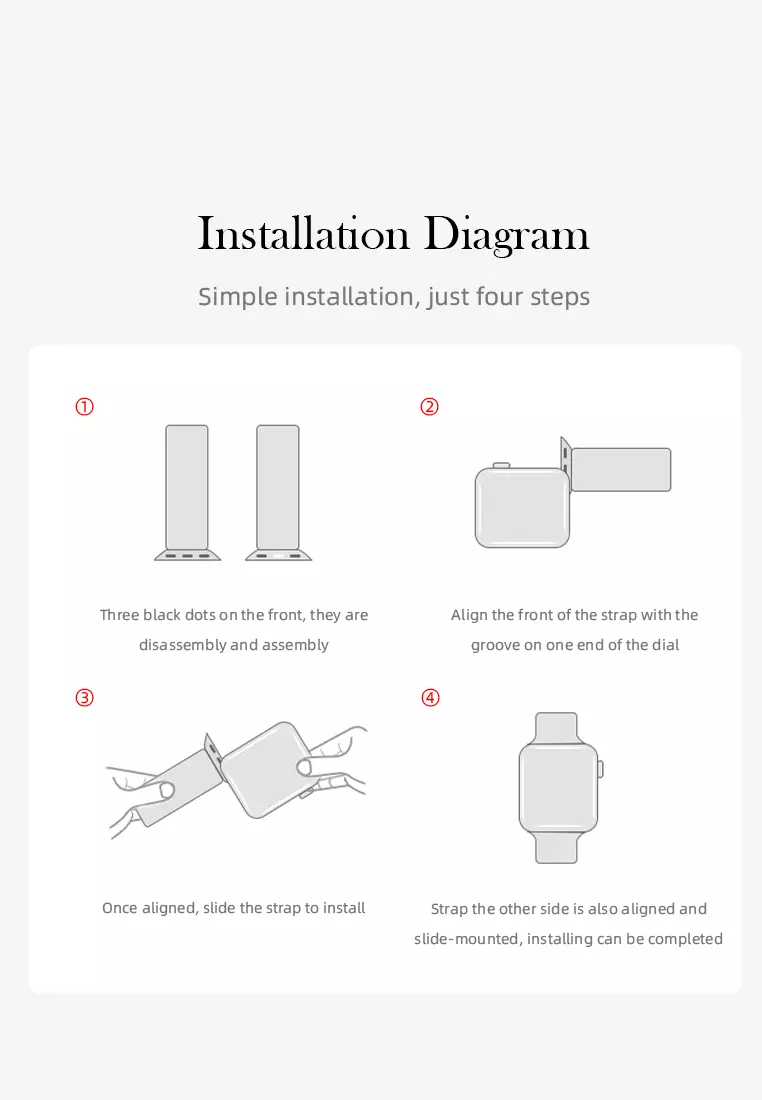 Installation Diagram

Simple installation, just four steps

①

Three black dots on the front, they are disassembly and assembly

②

Align the front of the strap with the groove on one end of the dial

③

Once aligned, slide the strap to install

④

Strap the other side is also aligned and slide-mounted, installing can be completed