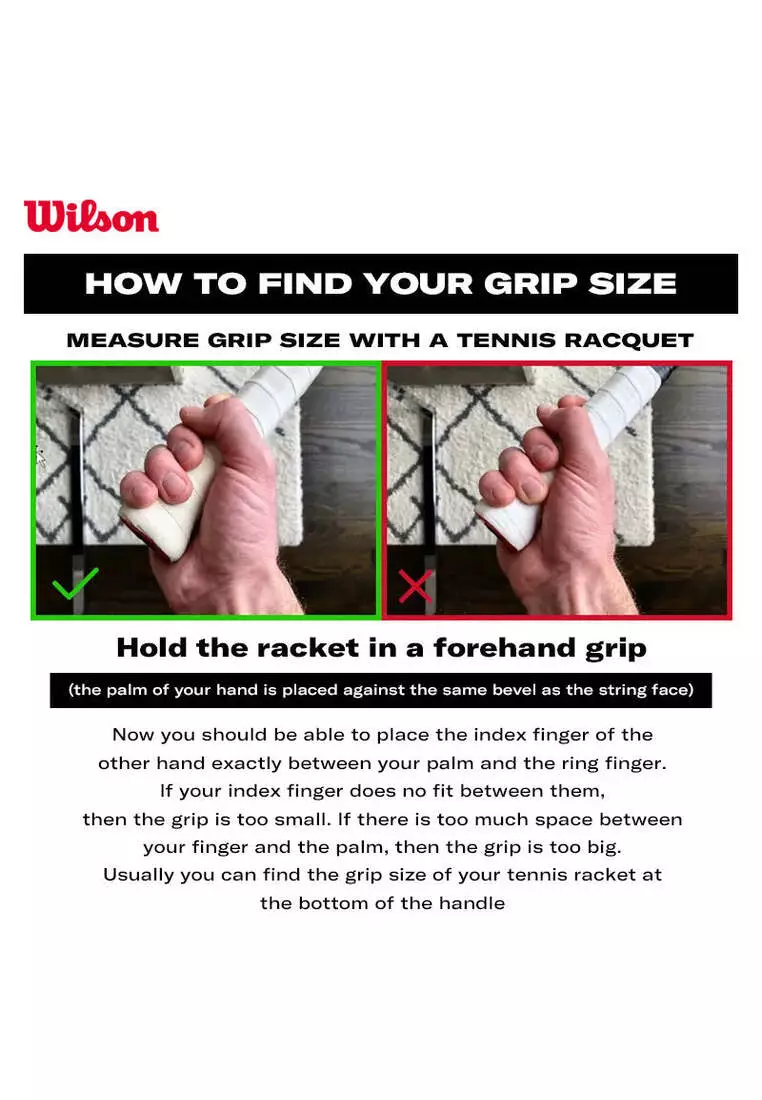 Wilson

HOW TO FIND YOUR GRIP SIZE

MEASURE GRIP SIZE WITH A TENNIS RACQUET

Hold the racket in a forehand grip

(the palm of your hand is placed against the same bevel as the string face)

Now you should be able to place the index finger of the other hand exactly between your palm and the ring finger. If your index finger does no fit between them, then the grip is too small. If there is too much space between your finger and the palm, then the grip is too big. Usually you can find the grip size of your tennis racket at the bottom of the handle