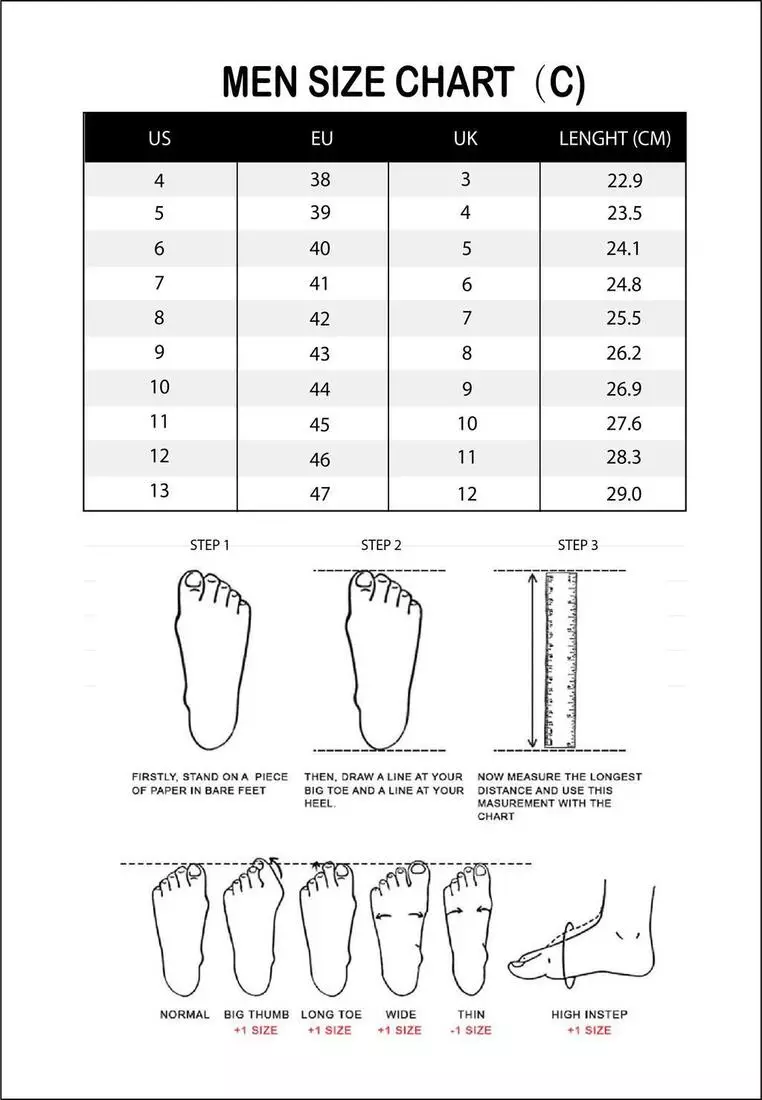 MEN SIZE CHART（C)

| US | EU | UK | LENGHT (CM) |
|---|---|---|---|
| 4 | 38 | 3 | 22.9 |
| 5 | 39 | 4 | 23.5 |
| 6 | 40 | 5 | 24.1 |
| 7 | 41 | 6 | 24.8 |
| 8 | 42 | 7 | 25.5 |
| 9 | 43 | 8 | 26.2 |
| 10 | 44 | 9 | 26.9 |
| 11 | 45 | 10 | 27.6 |
| 12 | 46 | 11 | 28.3 |
| 13 | 47 | 12 | 29.0 |

STEP 1

FIRSTLY, STAND ON A PIECE OF PAPER IN BARE FEET

STEP 2

THEN, DRAW A LINE AT YOUR BIG TOE AND A LINE AT YOUR HEEL.

STEP 3

NOW MEASURE THE LONGEST DISTANCE AND USE THIS MASUREMENT WITH THE CHART

NORMAL

BIG THUMB
+1 SIZE

LONG TOE
+1 SIZE

WIDE
+1 SIZE

THIN
-1 SIZE

HIGH INSTEP
+1 SIZE