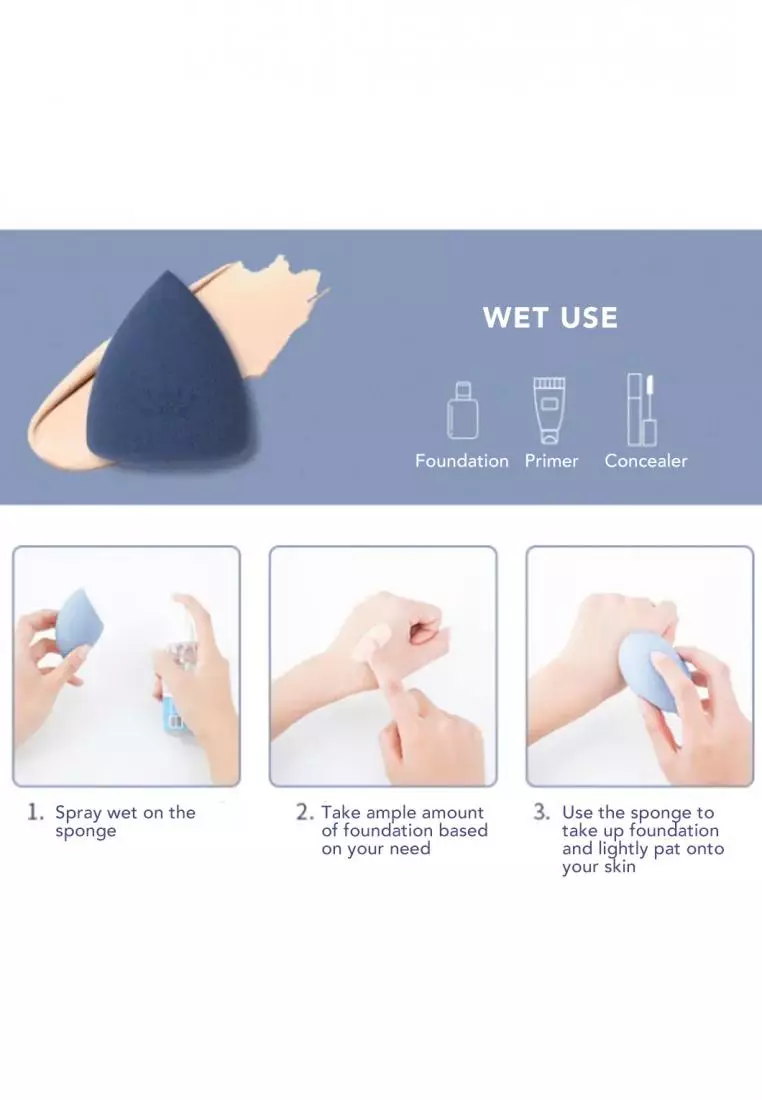 WET USE

Foundation Primer Concealer

1. Spray wet on the sponge

2. Take ample amount of foundation based on your need

3. Use the sponge to take up foundation and lightly pat onto your skin