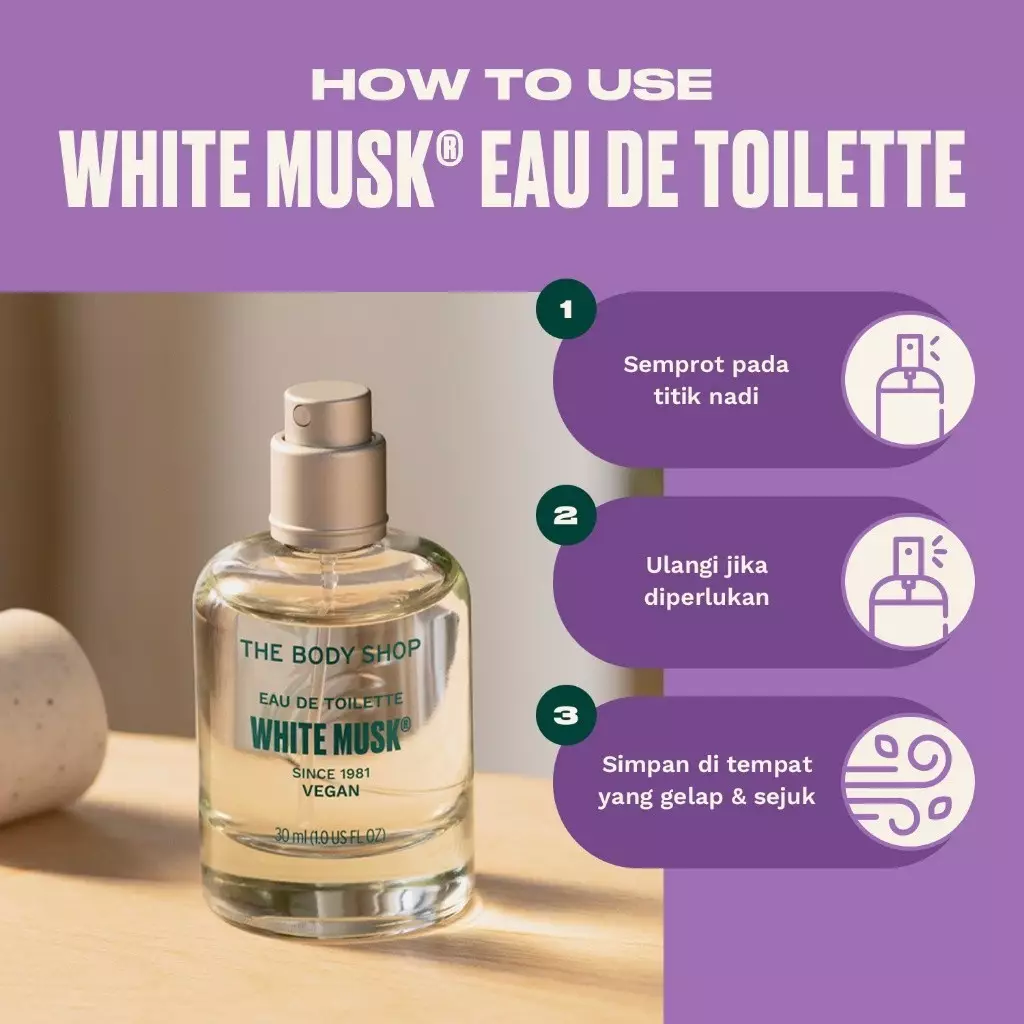 HOW TO USE
WHITE MUSK® EAU DE TOILETTE

THE BODY SHOP
EAU DE TOILETTE
WHITE MUSK®
SINCE 1981
VEGAN
30 ml (1.0 US FL OZ)

1
Semprot pada titik nadi

2
Ulangi jika diperlukan

3
Simpan di tempat yang gelap & sejuk