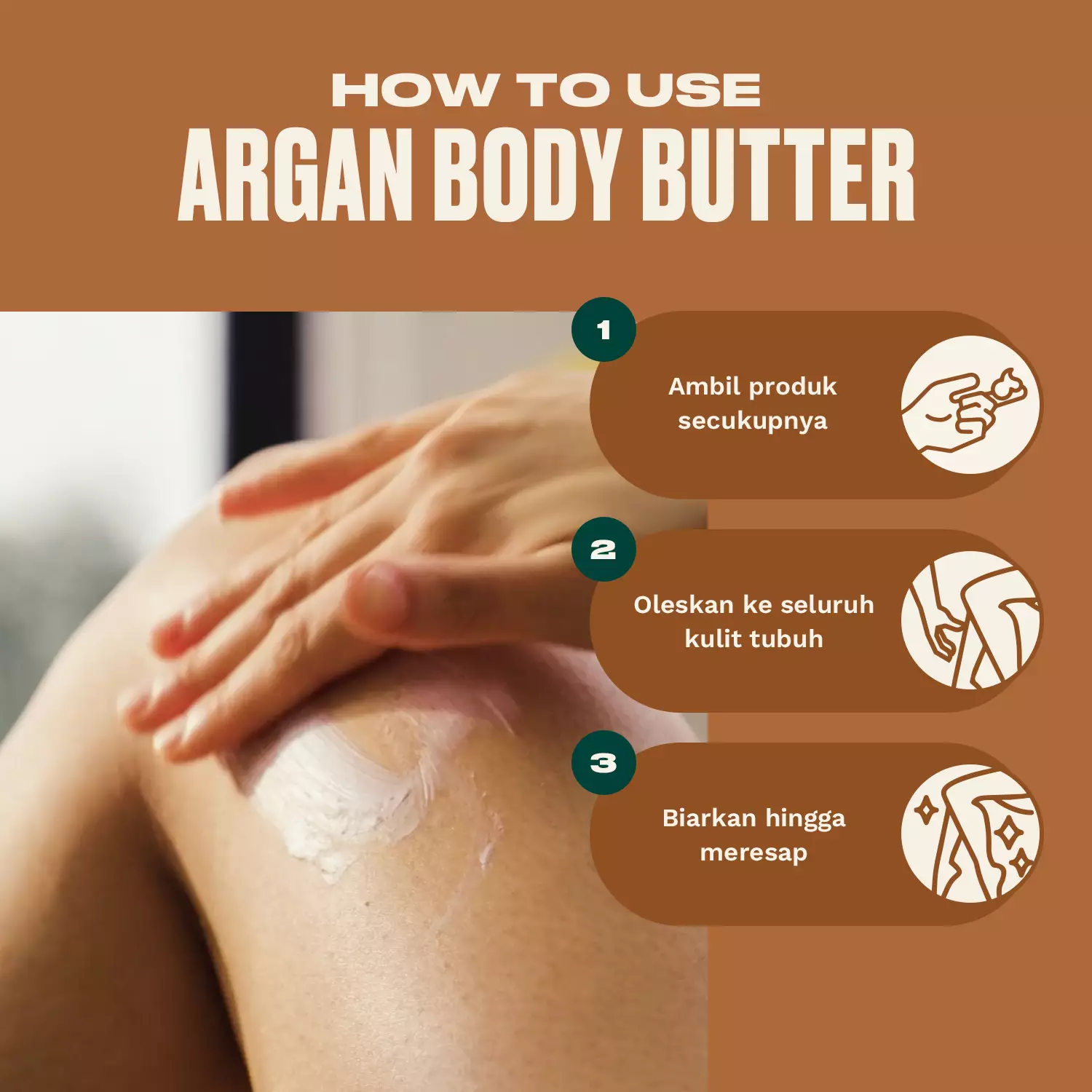 HOW TO USE
ARGAN BODY BUTTER

1
Ambil produk secukupnya

2
Oleskan ke seluruh kulit tubuh

3
Biarkan hingga meresap