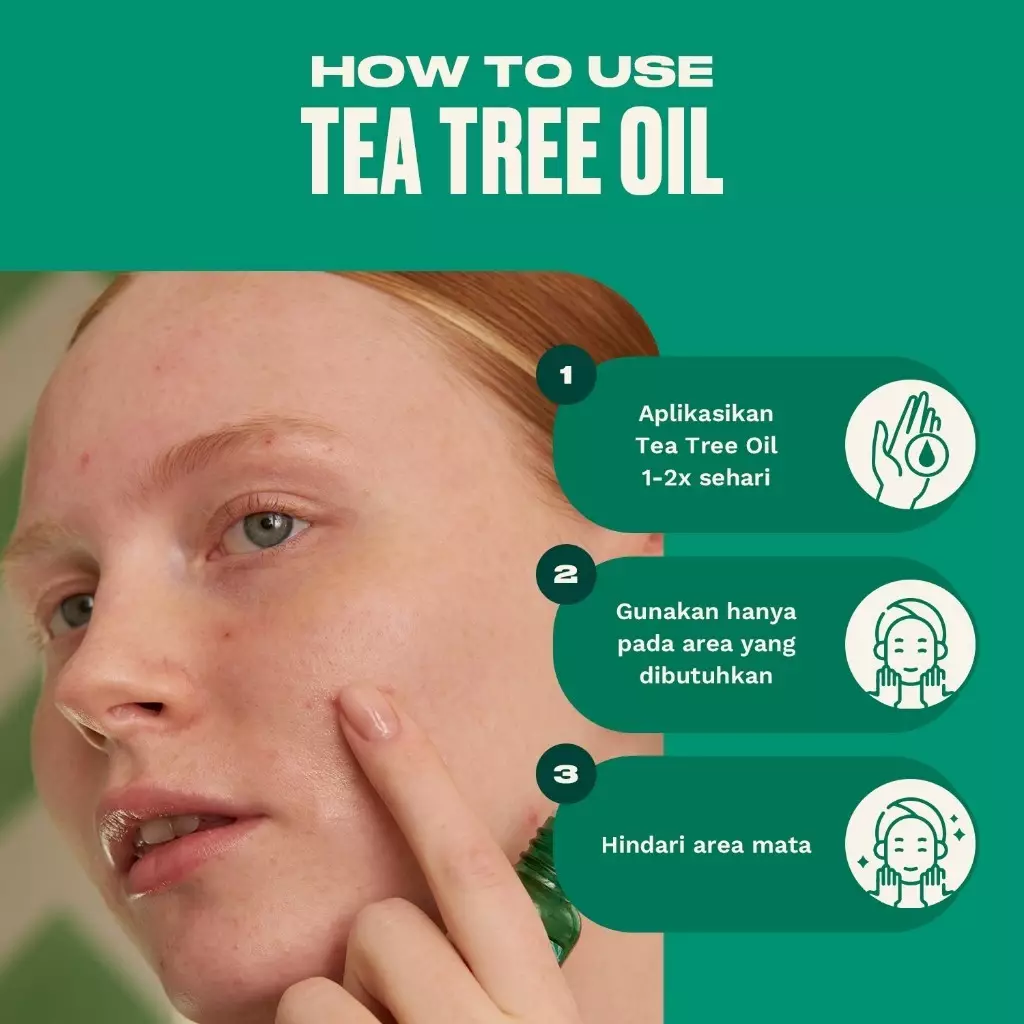 HOW TO USE
TEA TREE OIL

1
Aplikasikan Tea Tree Oil 1-2x sehari

2
Gunakan hanya pada area yang dibutuhkan

3
Hindari area mata