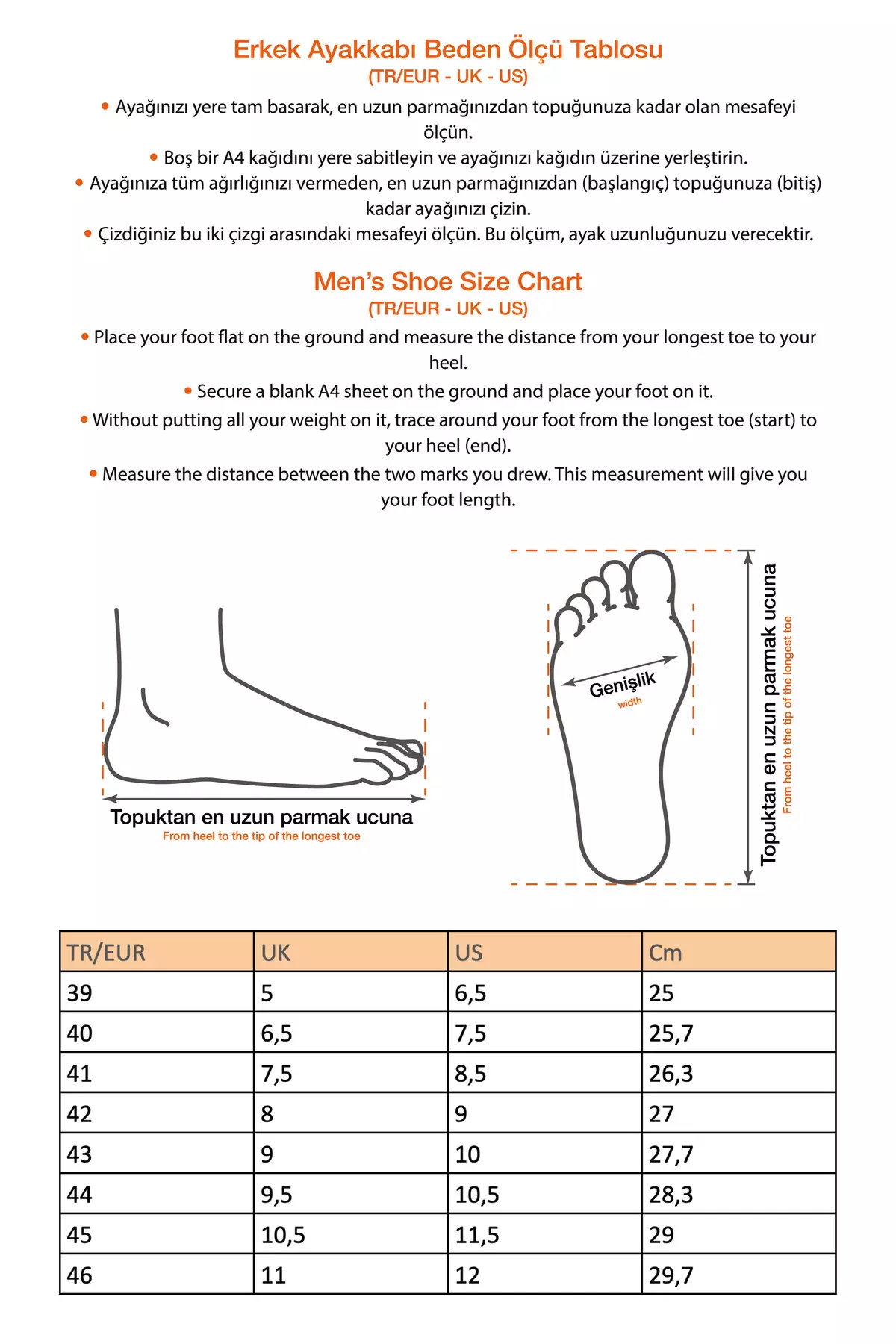 Erkek Ayakkabı Beden Ölçü Tablosu
(TR/EUR - UK - US)

• Ayağınızı yere tam basarak, en uzun parmağınızdan topuğunuza kadar olan mesafeyi ölçün.
• Boş bir A4 kağıdını yere sabitleyin ve ayağınızı kağıdın üzerine yerleştirin.
• Ayağınıza tüm ağırlığınızı vermeden, en uzun parmağınızdan (başlangıç) topuğunuza (bitiş) kadar ayağınızı çizin.
• Çizdiğiniz bu iki çizgi arasındaki mesafeyi ölçün. Bu ölçüm, ayak uzunluğunuzu verecektir.

Men's Shoe Size Chart
(TR/EUR - UK - US)

• Place your foot flat on the ground and measure the distance from your longest toe to your heel.
• Secure a blank A4 sheet on the ground and place your foot on it.
• Without putting all your weight on it, trace around your foot from the longest toe (start) to your heel (end).
• Measure the distance between the two marks you drew. This measurement will give you your foot length.

Topuktan en uzun parmak ucuna
From heel to the tip of the longest toe

Genişlik
width

Topuktan en uzun parmak ucuna
From heel to the tip of the longest toe

| TR/EUR | UK | US | Cm |
|---|---|---|---|
| 39 | 5 | 6,5 | 25 |
| 40 | 6,5 | 7,5 | 25,7 |
| 41 | 7,5 | 8,5 | 26,3 |
| 42 | 8 | 9 | 27 |
| 43 | 9 | 10 | 27,7 |
| 44 | 9,5 | 10,5 | 28,3 |
| 45 | 10,5 | 11,5 | 29 |
| 46 | 11 | 12 | 29,7 |