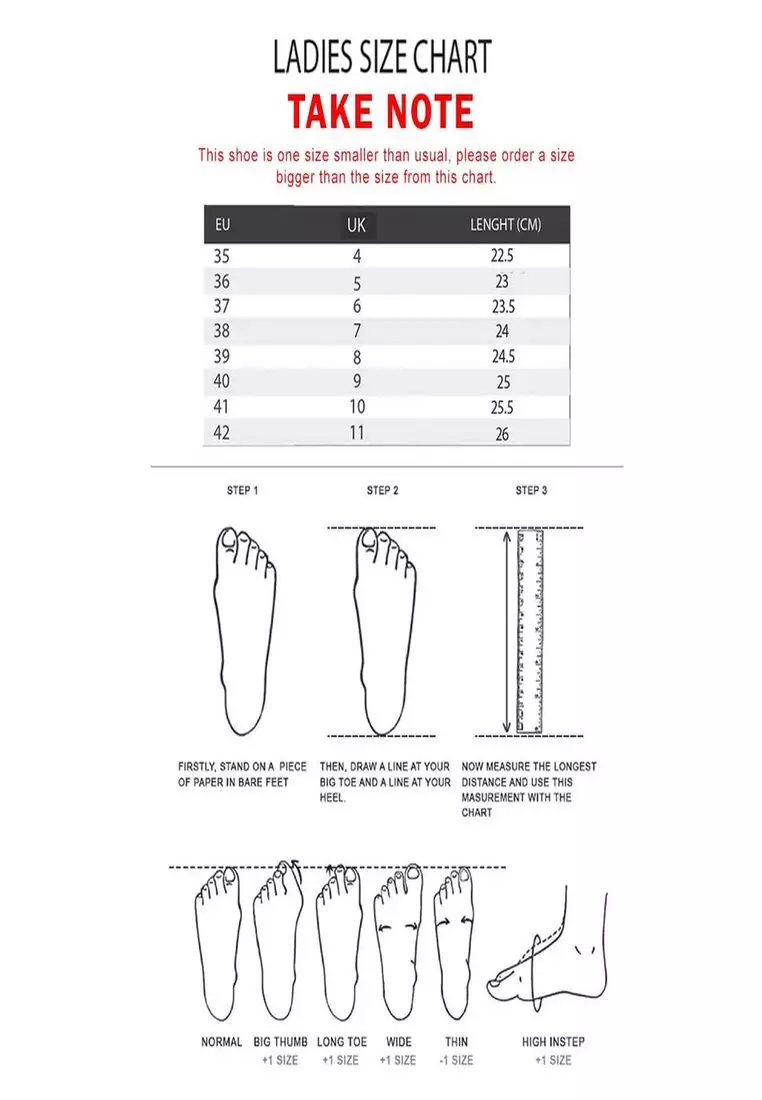 LADIES SIZE CHART

TAKE NOTE

This shoe is one size smaller than usual, please order a size bigger than the size from this chart.

| EU | UK | LENGHT (CM) |
|---|---|---|
| 35 | 4 | 22.5 |
| 36 | 5 | 23 |
| 37 | 6 | 23.5 |
| 38 | 7 | 24 |
| 39 | 8 | 24.5 |
| 40 | 9 | 25 |
| 41 | 10 | 25.5 |
| 42 | 11 | 26 |

STEP 1

FIRSTLY, STAND ON A PIECE OF PAPER IN BARE FEET

STEP 2

THEN, DRAW A LINE AT YOUR BIG TOE AND A LINE AT YOUR HEEL.

STEP 3

NOW MEASURE THE LONGEST DISTANCE AND USE THIS MASUREMENT WITH THE CHART

NORMAL

BIG THUMB +1 SIZE

LONG TOE +1 SIZE

WIDE +1 SIZE

THIN -1 SIZE

HIGH INSTEP +1 SIZE