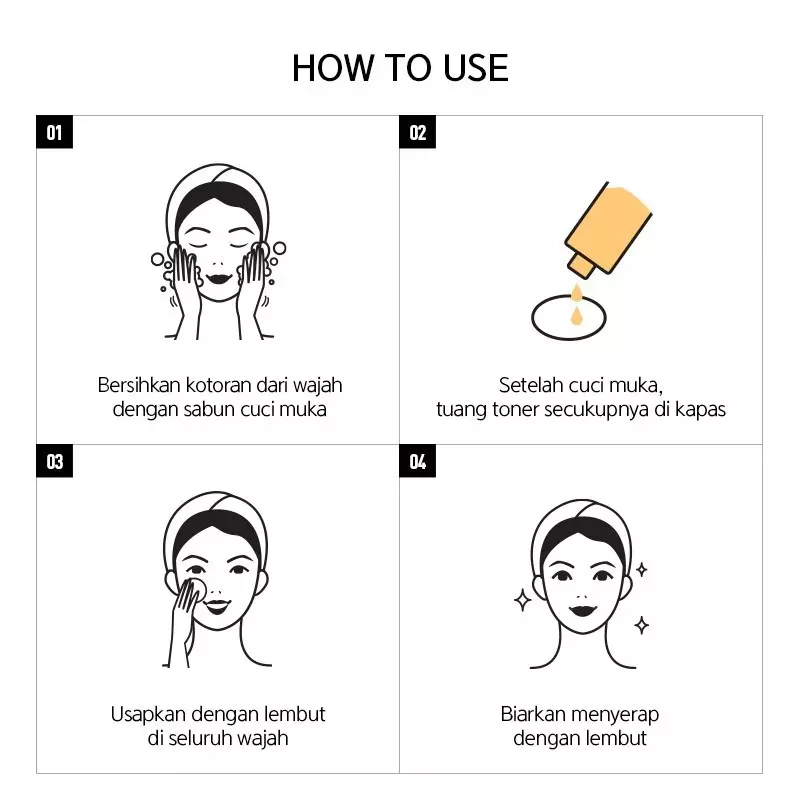 HOW TO USE

01

Bersihkan kotoran dari wajah dengan sabun cuci muka

02

Setelah cuci muka, tuang toner secukupnya di kapas

03

Usapkan dengan lembut di seluruh wajah

04

Biarkan menyerap dengan lembut