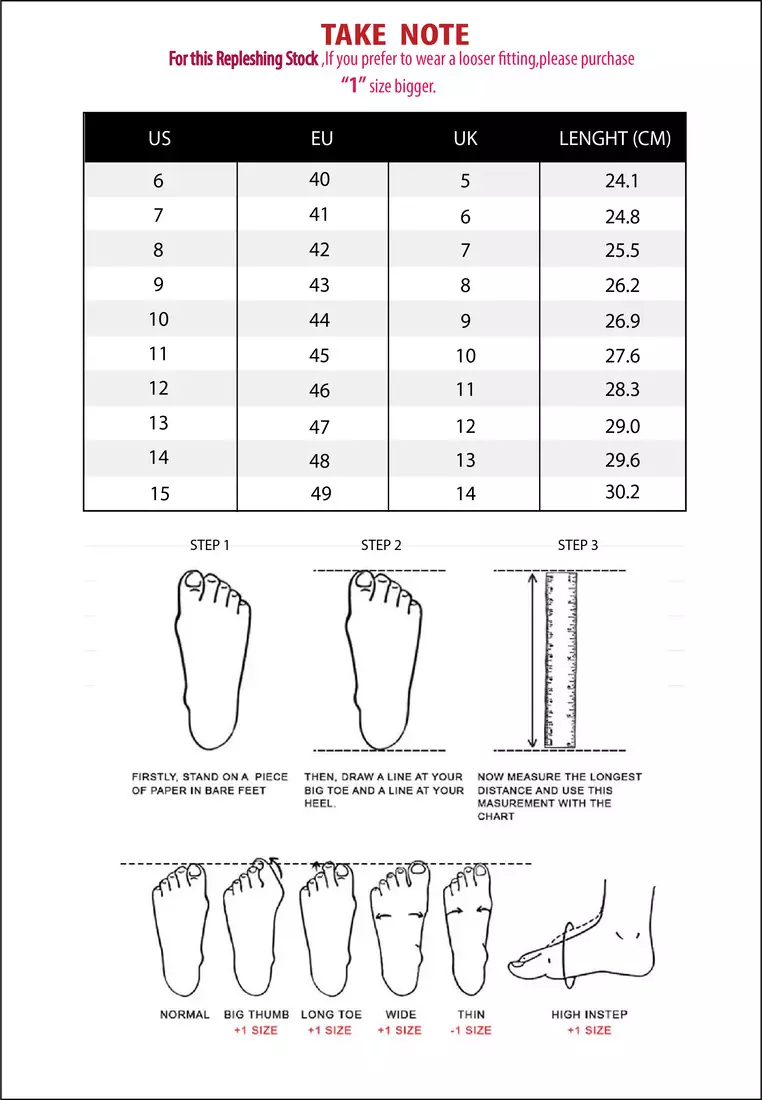 TAKE NOTE
For this Repleshing Stock ,If you prefer to wear a looser fitting,please purchase "1" size bigger.

| US | EU | UK | LENGHT (CM) |
|---|---|---|---|
| 6 | 40 | 5 | 24.1 |
| 7 | 41 | 6 | 24.8 |
| 8 | 42 | 7 | 25.5 |
| 9 | 43 | 8 | 26.2 |
| 10 | 44 | 9 | 26.9 |
| 11 | 45 | 10 | 27.6 |
| 12 | 46 | 11 | 28.3 |
| 13 | 47 | 12 | 29.0 |
| 14 | 48 | 13 | 29.6 |
| 15 | 49 | 14 | 30.2 |

STEP 1
FIRSTLY, STAND ON A PIECE OF PAPER IN BARE FEET

STEP 2
THEN, DRAW A LINE AT YOUR BIG TOE AND A LINE AT YOUR HEEL.

STEP 3
NOW MEASURE THE LONGEST DISTANCE AND USE THIS MASUREMENT WITH THE CHART

NORMAL

BIG THUMB
+1 SIZE

LONG TOE
+1 SIZE

WIDE
+1 SIZE

THIN
-1 SIZE

HIGH INSTEP
+1 SIZE