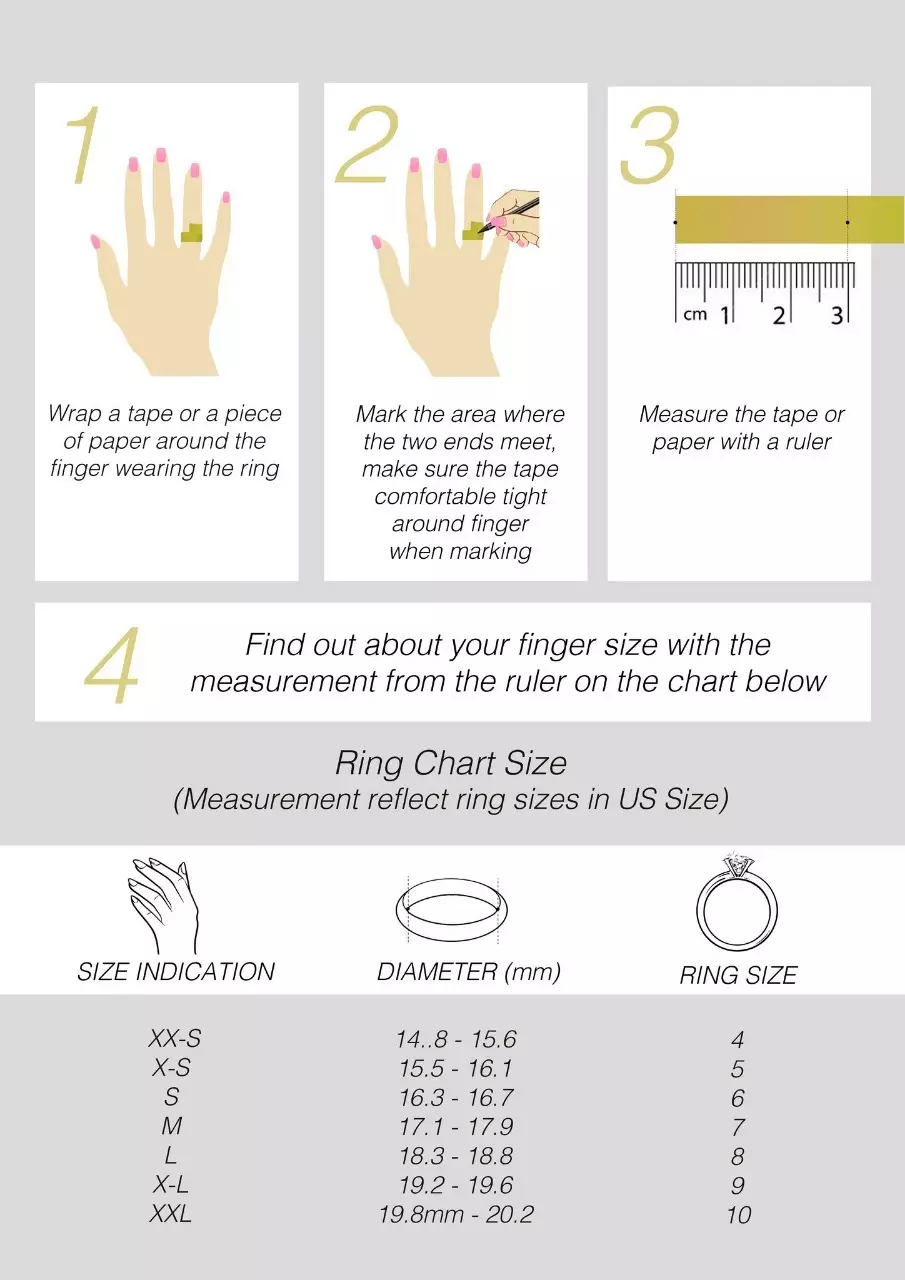 1

Wrap a tape or a piece of paper around the finger wearing the ring

2

Mark the area where the two ends meet, make sure the tape comfortable tight around finger when marking

3

cm 1 2 3

Measure the tape or paper with a ruler

4

Find out about your finger size with the measurement from the ruler on the chart below

Ring Chart Size
(Measurement reflect ring sizes in US Size)

| SIZE INDICATION | DIAMETER (mm) | RING SIZE |
|---|---|---|
| XX-S | 14..8 - 15.6 | 4 |
| X-S | 15.5 - 16.1 | 5 |
| S | 16.3 - 16.7 | 6 |
| M | 17.1 - 17.9 | 7 |
| L | 18.3 - 18.8 | 8 |
| X-L | 19.2 - 19.6 | 9 |
| XXL | 19.8mm - 20.2 | 10 |