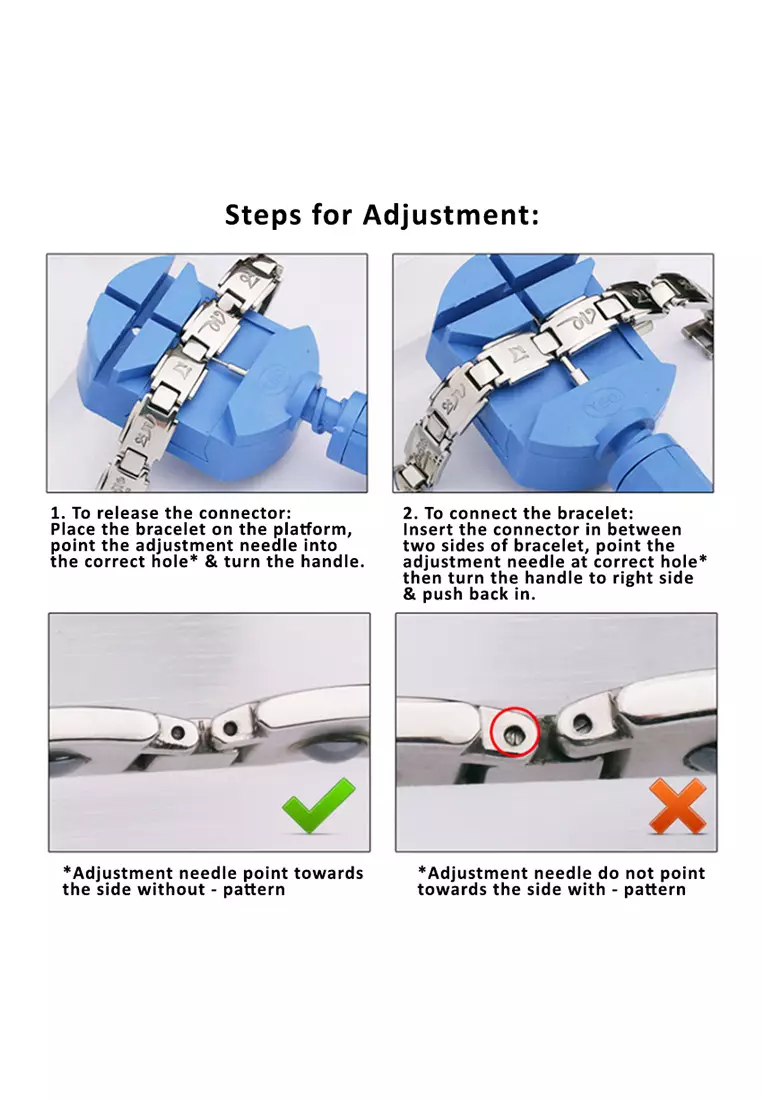 Steps for Adjustment:

1. To release the connector:
Place the bracelet on the platform, point the adjustment needle into the correct hole* & turn the handle.

2. To connect the bracelet:
Insert the connector in between two sides of bracelet, point the adjustment needle at correct hole* then turn the handle to right side & push back in.

*Adjustment needle point towards the side without - pattern

*Adjustment needle do not point towards the side with - pattern