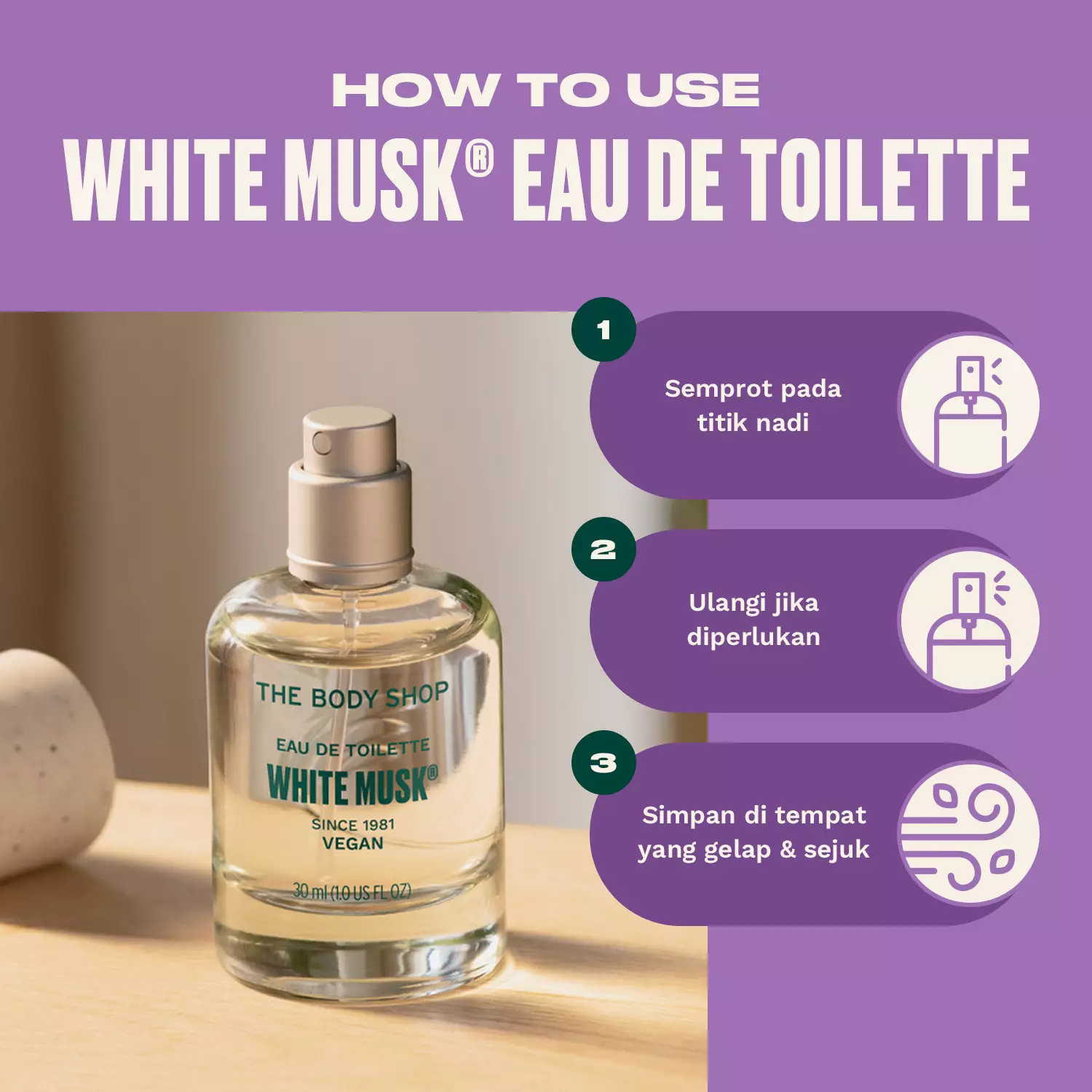 HOW TO USE
WHITE MUSK® EAU DE TOILETTE

THE BODY SHOP
EAU DE TOILETTE
WHITE MUSK®
SINCE 1981
VEGAN
30 ml (1.0 US FL OZ)

1
Semprot pada titik nadi

2
Ulangi jika diperlukan

3
Simpan di tempat yang gelap & sejuk