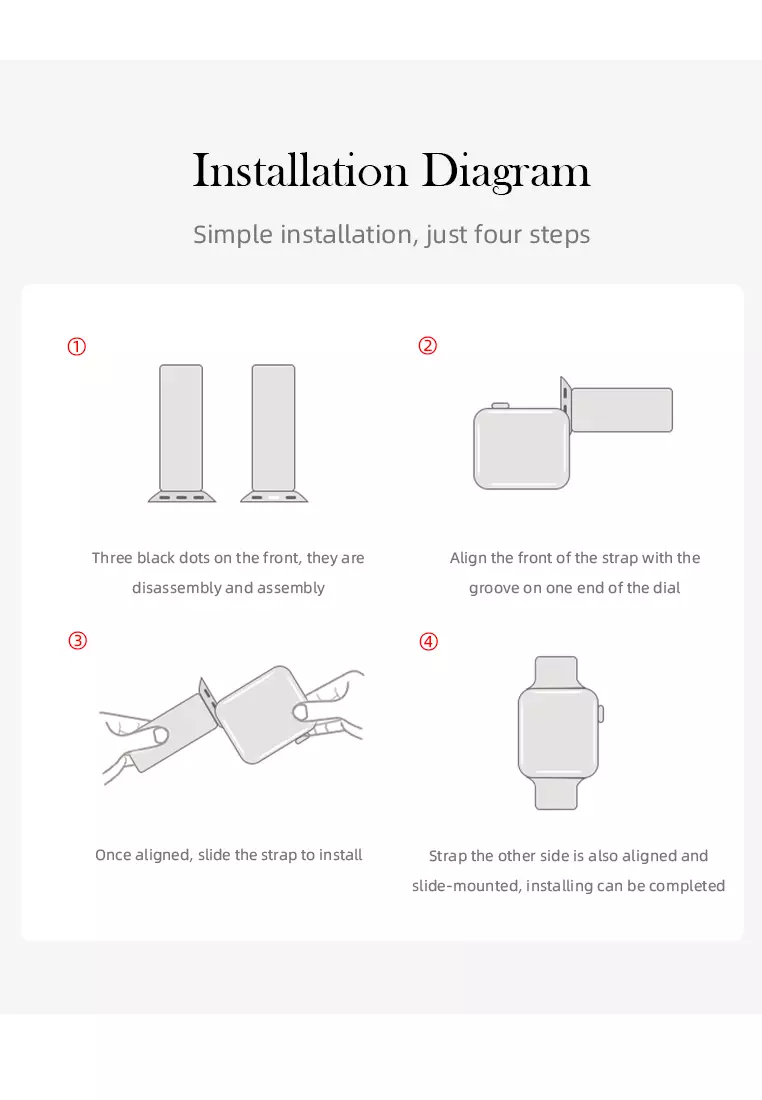 Installation Diagram

Simple installation, just four steps

①

Three black dots on the front, they are disassembly and assembly

②

Align the front of the strap with the groove on one end of the dial

③

Once aligned, slide the strap to install

④

Strap the other side is also aligned and slide-mounted, installing can be completed