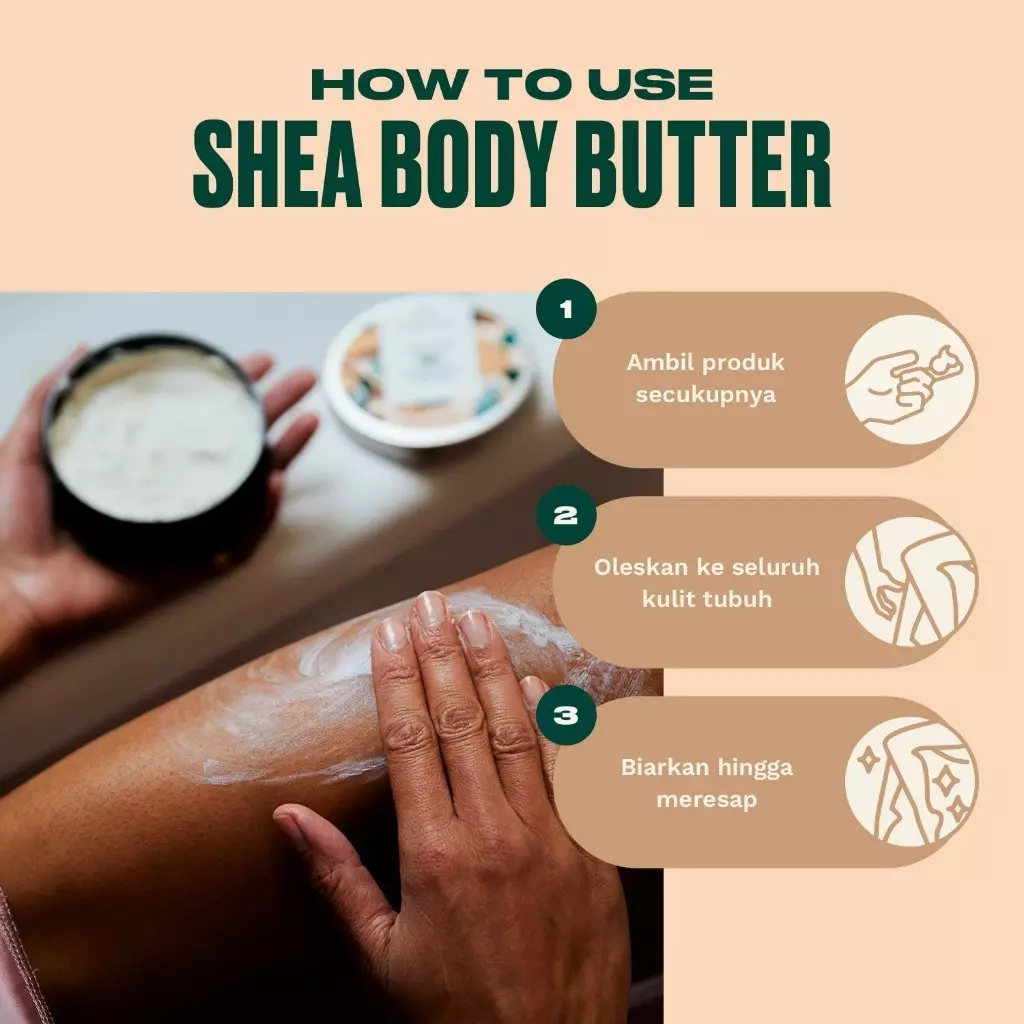 HOW TO USE
SHEA BODY BUTTER

1
Ambil produk secukupnya

2
Oleskan ke seluruh kulit tubuh

3
Biarkan hingga meresap