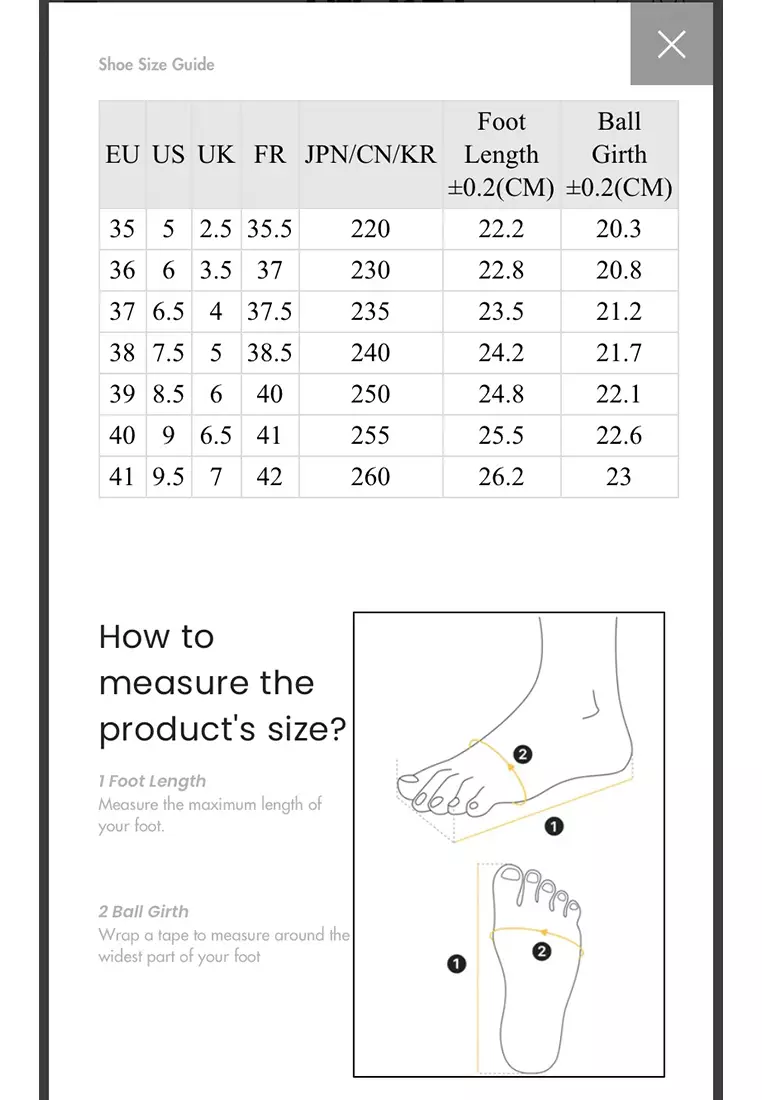 Shoe Size Guide

| EU | US | UK | FR | JPN/CN/KR | Foot Length ±0.2(CM) | Ball Girth ±0.2(CM) |
|---|---|---|---|---|---|---|
| 35 | 5 | 2.5 | 35.5 | 220 | 22.2 | 20.3 |
| 36 | 6 | 3.5 | 37 | 230 | 22.8 | 20.8 |
| 37 | 6.5 | 4 | 37.5 | 235 | 23.5 | 21.2 |
| 38 | 7.5 | 5 | 38.5 | 240 | 24.2 | 21.7 |
| 39 | 8.5 | 6 | 40 | 250 | 24.8 | 22.1 |
| 40 | 9 | 6.5 | 41 | 255 | 25.5 | 22.6 |
| 41 | 9.5 | 7 | 42 | 260 | 26.2 | 23 |

How to measure the product's size?

1 Foot Length
Measure the maximum length of your foot.

2 Ball Girth
Wrap a tape to measure around the widest part of your foot

2
1
1
2