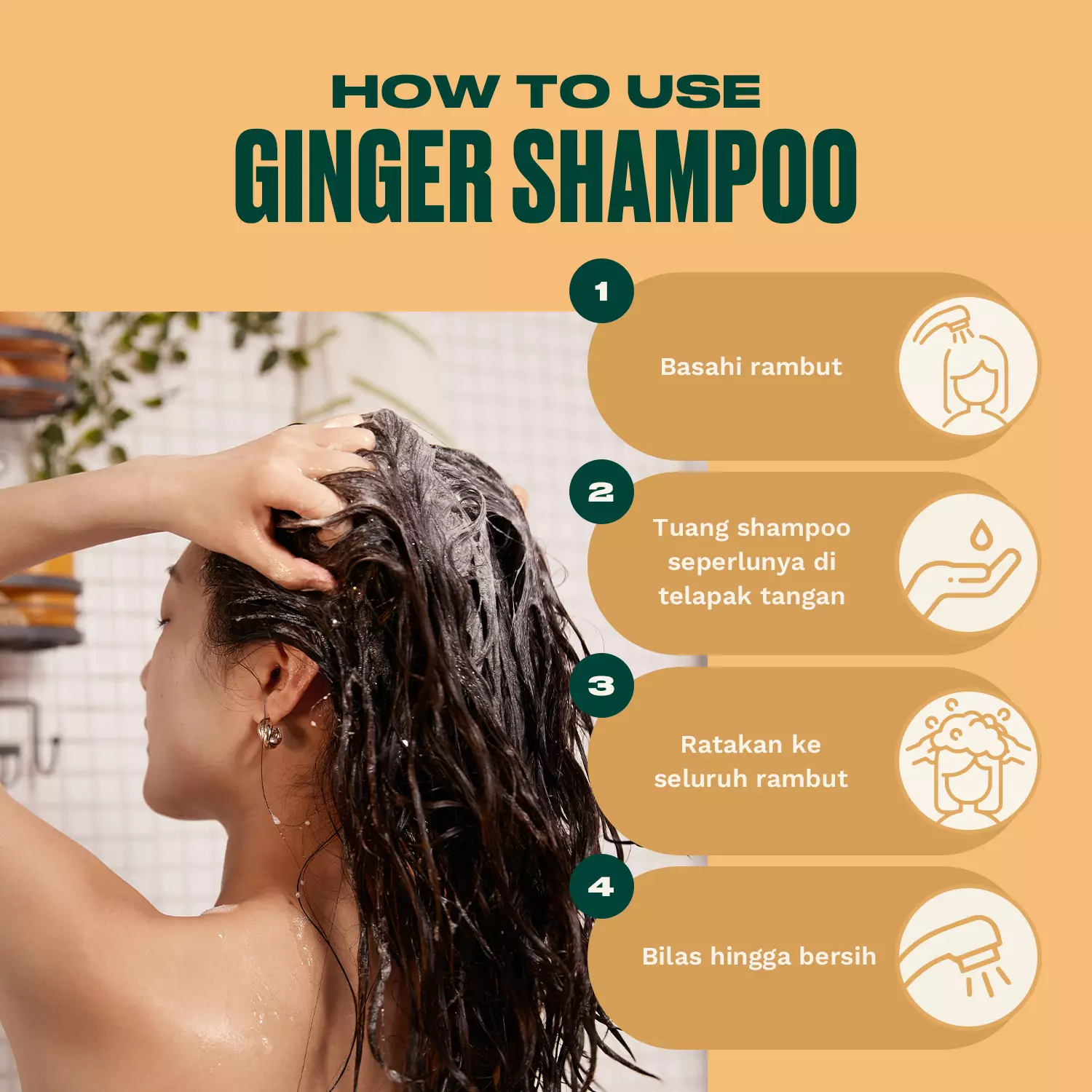 HOW TO USE
GINGER SHAMPOO

1
Basahi rambut

2
Tuang shampoo seperlunya di telapak tangan

3
Ratakan ke seluruh rambut

4
Bilas hingga bersih