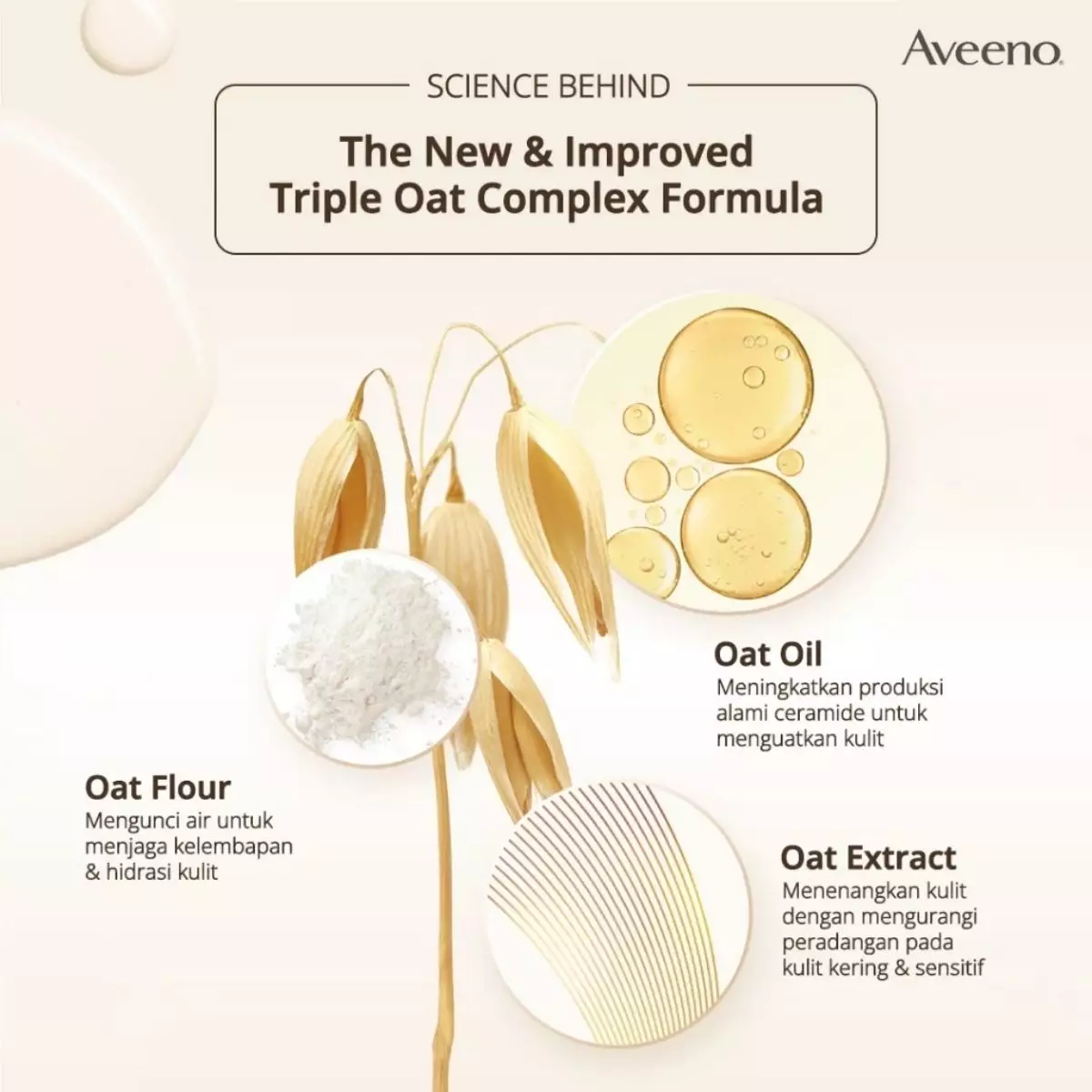 Aveeno.

SCIENCE BEHIND

The New & Improved Triple Oat Complex Formula

Oat Oil
Meningkatkan produksi alami ceramide untuk menguatkan kulit

Oat Flour
Mengunci air untuk menjaga kelembapan & hidrasi kulit

Oat Extract
Menenangkan kulit dengan mengurangi peradangan pada kulit kering & sensitif