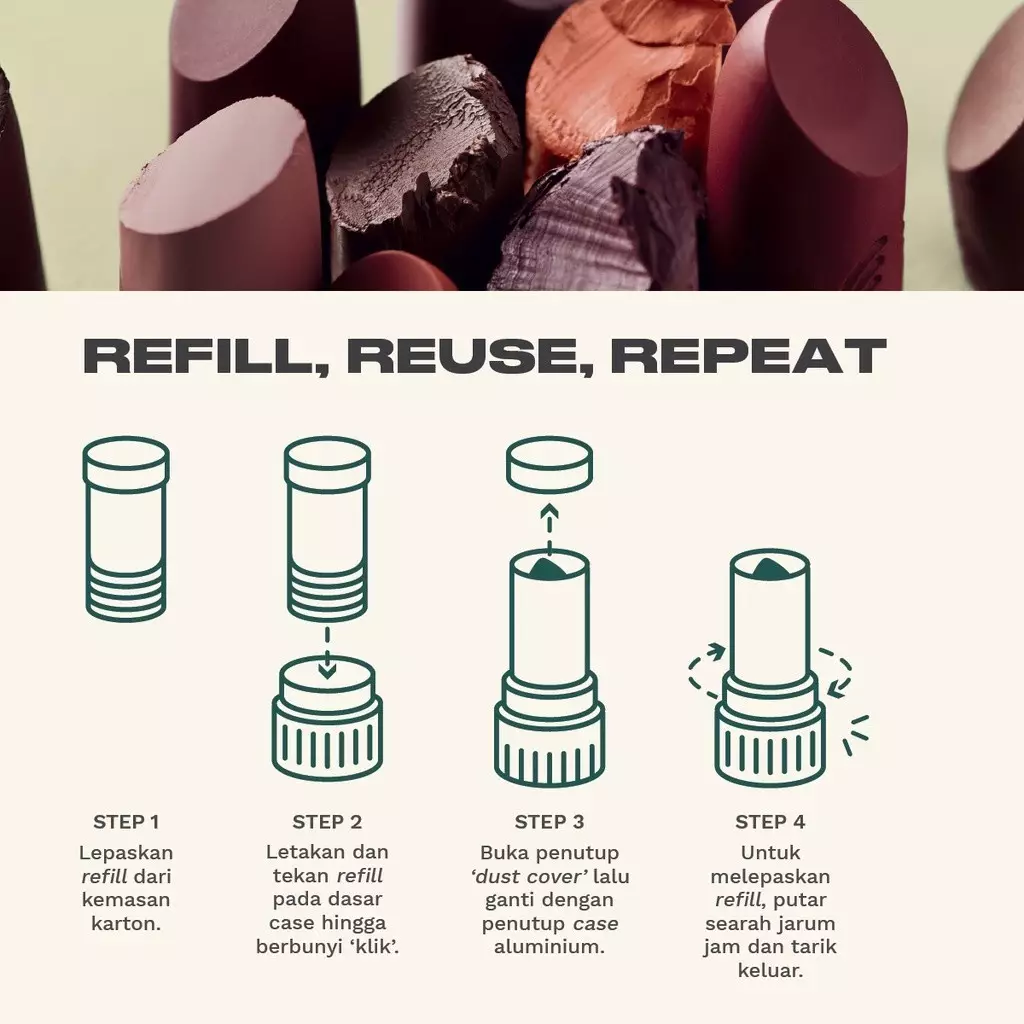 REFILL, REUSE, REPEAT

STEP 1
Lepaskan refill dari kemasan karton.

STEP 2
Letakan dan tekan refill pada dasar case hingga berbunyi ‘klik’.

STEP 3
Buka penutup ‘dust cover’ lalu ganti dengan penutup case aluminium.

STEP 4
Untuk melepaskan refill, putar searah jarum jam dan tarik keluar.