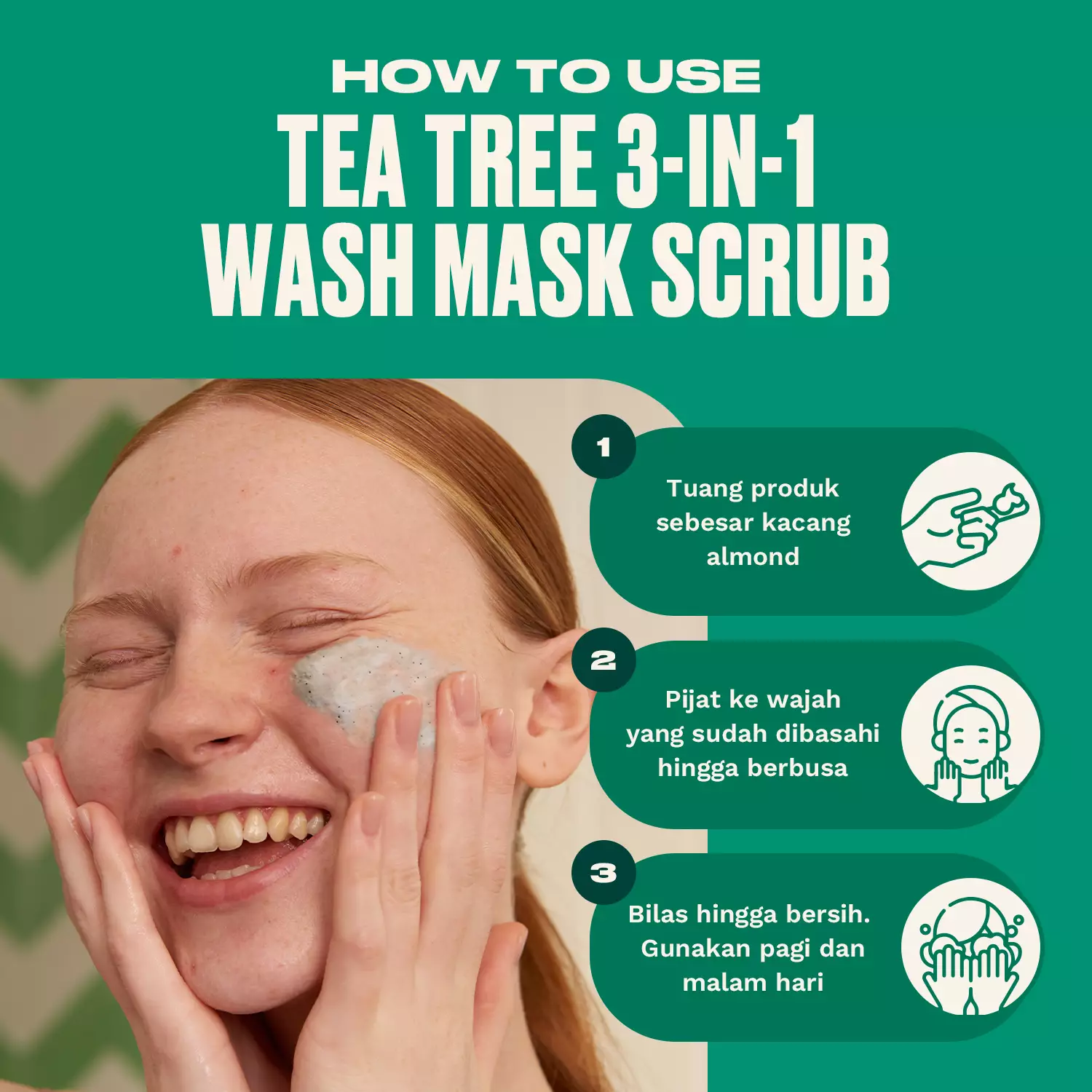 HOW TO USE
TEA TREE 3-IN-1
WASH MASK SCRUB

1
Tuang produk sebesar kacang almond

2
Pijat ke wajah yang sudah dibasahi hingga berbusa

3
Bilas hingga bersih. Gunakan pagi dan malam hari