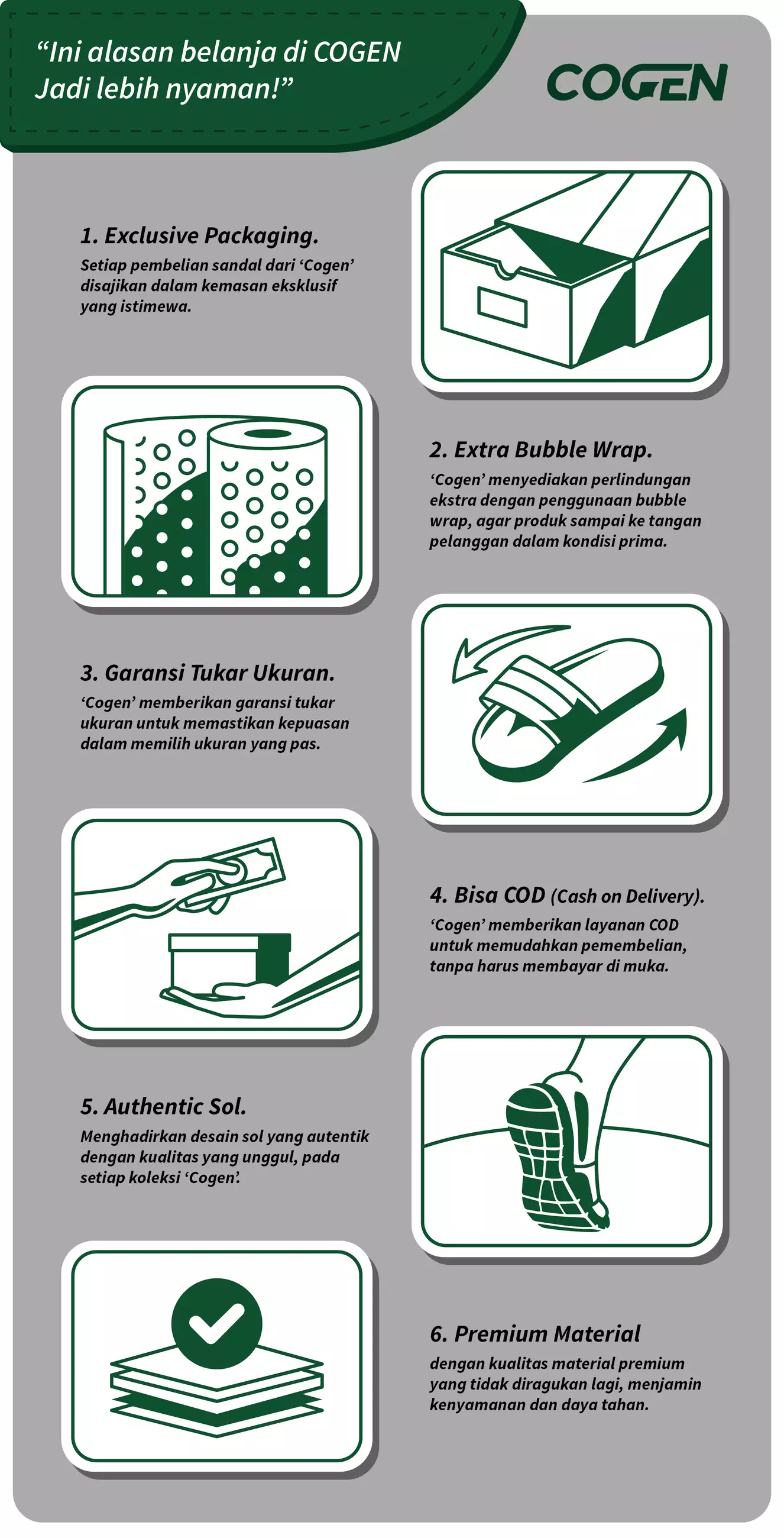 “Ini alasan belanja di COGEN Jadi lebih nyaman!”

COGEN

1. Exclusive Packaging.
Setiap pembelian sandal dari ‘Cogen’ disajikan dalam kemasan eksklusif yang istimewa.

2. Extra Bubble Wrap.
‘Cogen’ menyediakan perlindungan ekstra dengan penggunaan bubble wrap, agar produk sampai ke tangan pelanggan dalam kondisi prima.

3. Garansi Tukar Ukuran.
‘Cogen’ memberikan garansi tukar ukuran untuk memastikan kepuasan dalam memilih ukuran yang pas.

4. Bisa COD (Cash on Delivery).
‘Cogen’ memberikan layanan COD untuk memudahkan pemembelian, tanpa harus membayar di muka.

5. Authentic Sol.
Menghadirkan desain sol yang autentik dengan kualitas yang unggul, pada setiap koleksi ‘Cogen’.

6. Premium Material
dengan kualitas material premium yang tidak diragukan lagi, menjamin kenyamanan dan daya tahan.