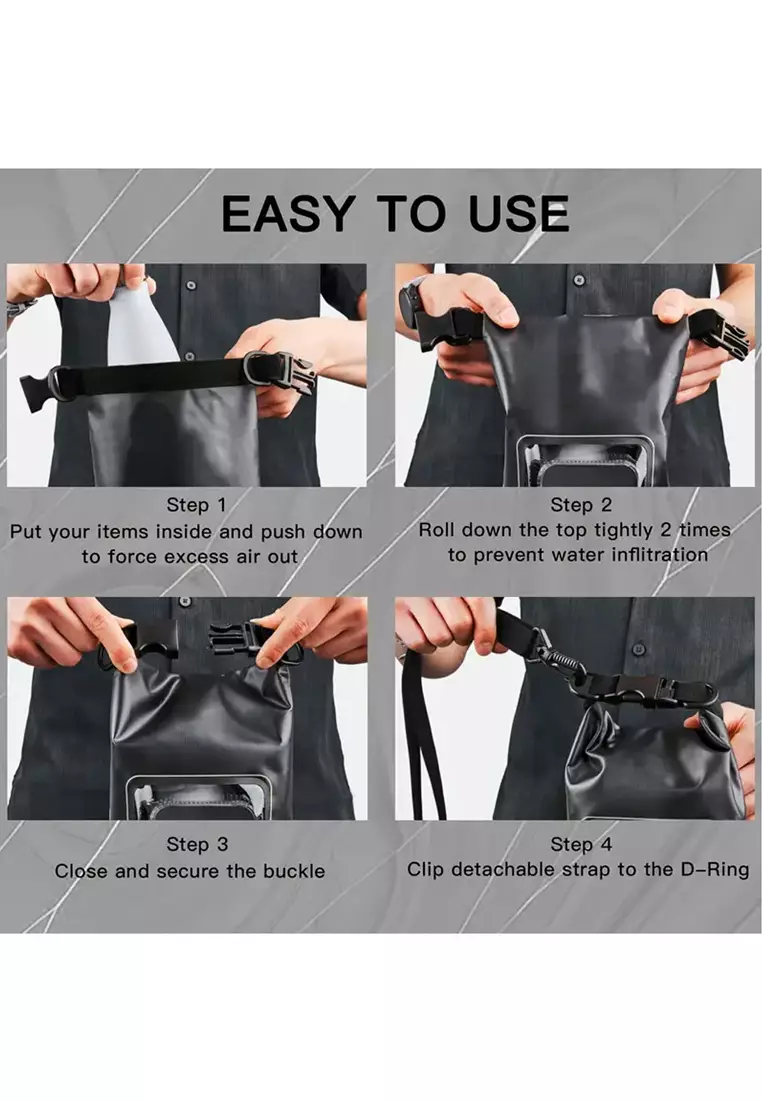 EASY TO USE

Step 1
Put your items inside and push down to force excess air out

Step 2
Roll down the top tightly 2 times to prevent water inflitration

Step 3
Close and secure the buckle

Step 4
Clip detachable strap to the D-Ring