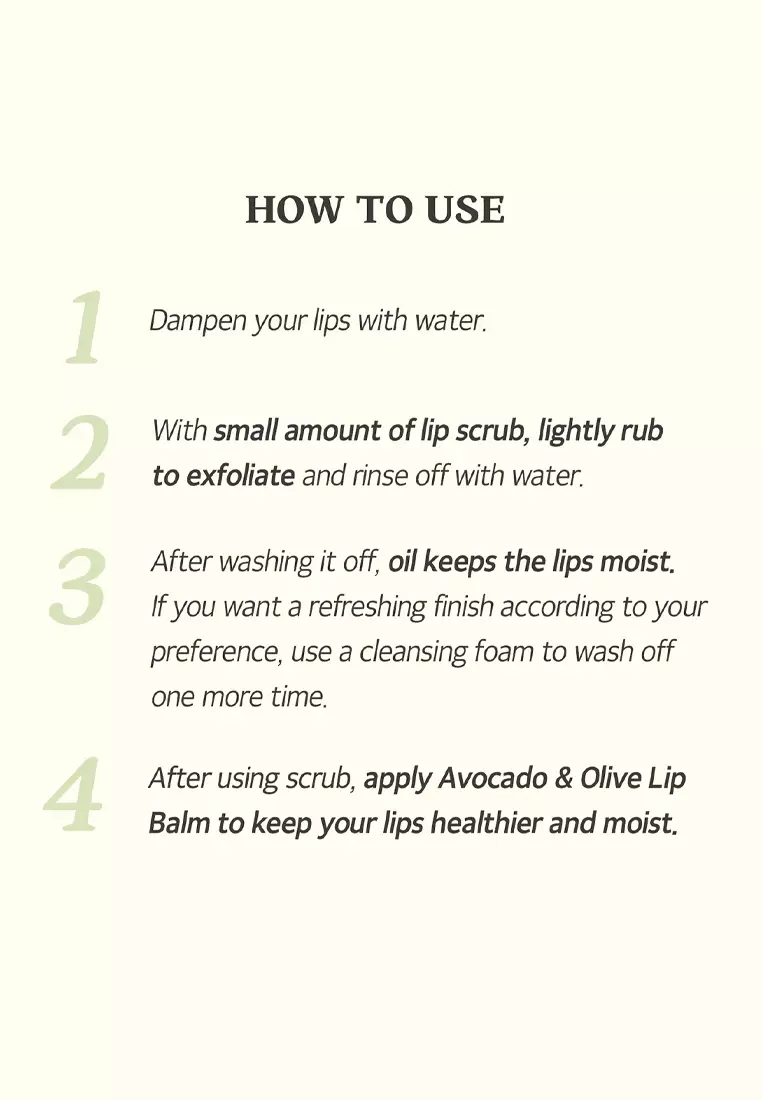 HOW TO USE

1 Dampen your lips with water.

2 With small amount of lip scrub, lightly rub to exfoliate and rinse off with water.

3 After washing it off, oil keeps the lips moist. If you want a refreshing finish according to your preference, use a cleansing foam to wash off one more time.

4 After using scrub, apply Avocado & Olive Lip Balm to keep your lips healthier and moist.