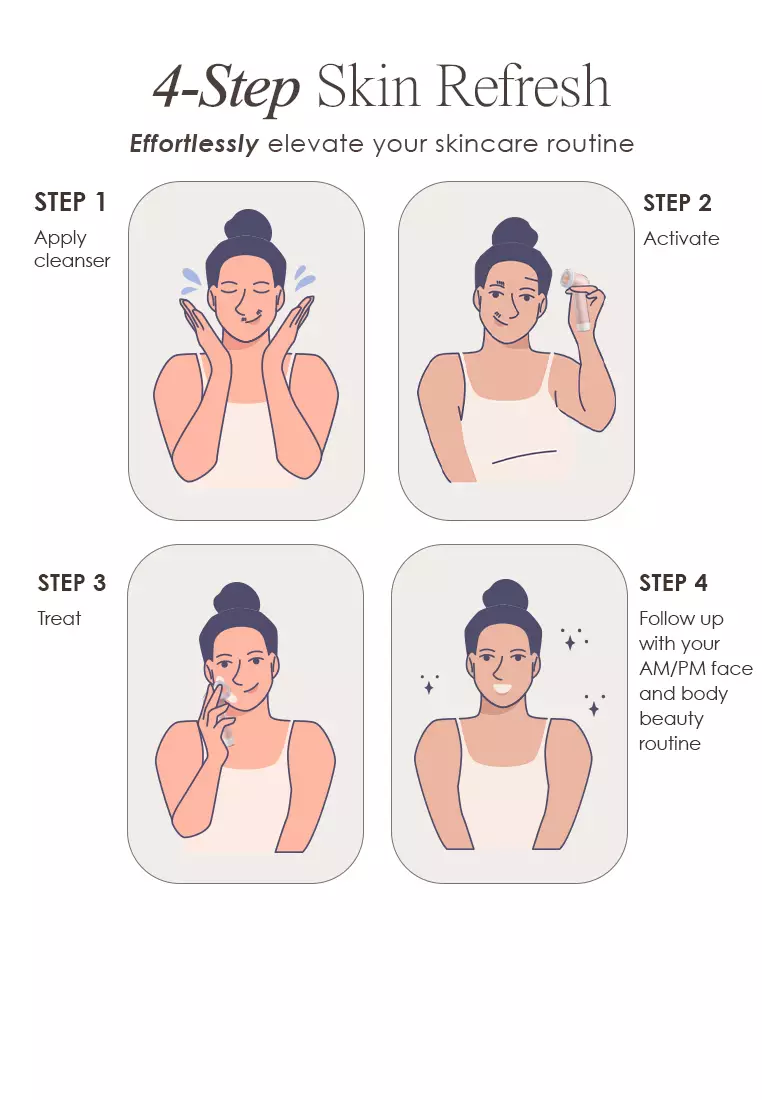 4-Step Skin Refresh

Effortlessly elevate your skincare routine

STEP 1
Apply cleanser

STEP 2
Activate

STEP 3
Treat

STEP 4
Follow up with your AM/PM face and body beauty routine