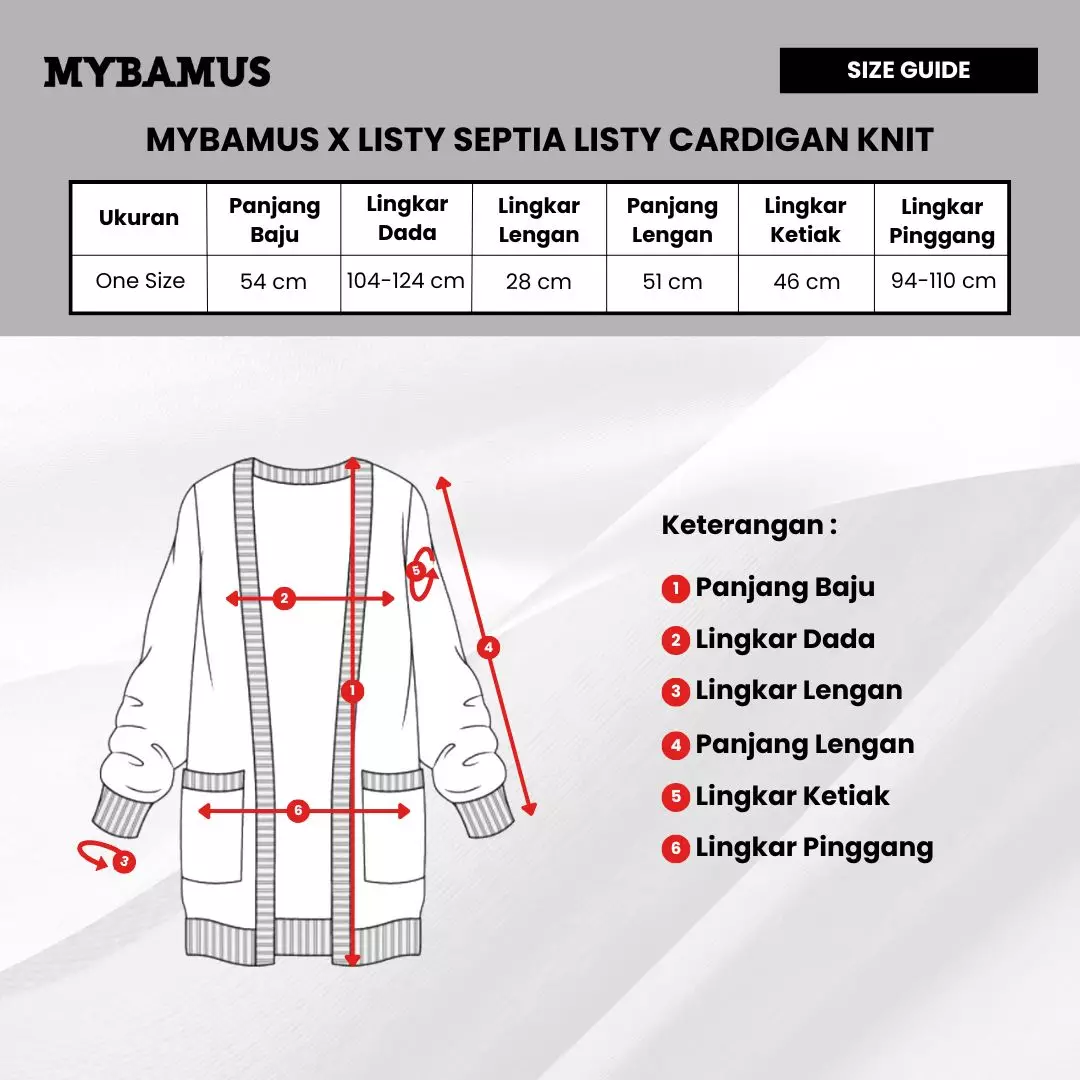 MYBAMUS

SIZE GUIDE

MYBAMUS X LISTY SEPTIA LISTY CARDIGAN KNIT

| Ukuran | Panjang Baju | Lingkar Dada | Lingkar Lengan | Panjang Lengan | Lingkar Ketiak | Lingkar Pinggang |
|---|---|---|---|---|---|---|
| One Size | 54 cm | 104-124 cm | 28 cm | 51 cm | 46 cm | 94-110 cm |

2
5
4
1
6
3

Keterangan :

1 Panjang Baju
2 Lingkar Dada
3 Lingkar Lengan
4 Panjang Lengan
5 Lingkar Ketiak
6 Lingkar Pinggang