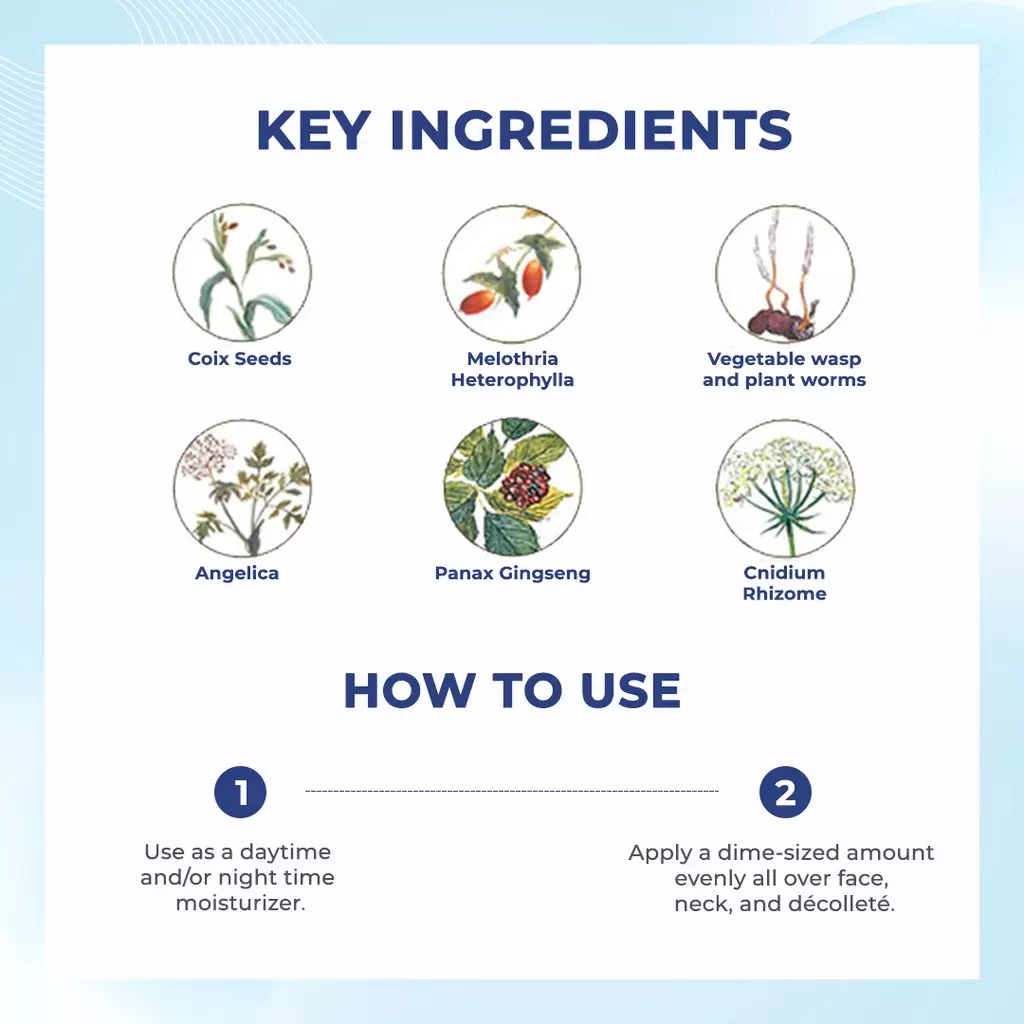 KEY INGREDIENTS

Coix Seeds

Melothria Heterophylla

Vegetable wasp and plant worms

Angelica

Panax Gingseng

Cnidium Rhizome

HOW TO USE

1

Use as a daytime and/or night time moisturizer.

2

Apply a dime-sized amount evenly all over face, neck, and décolleté.