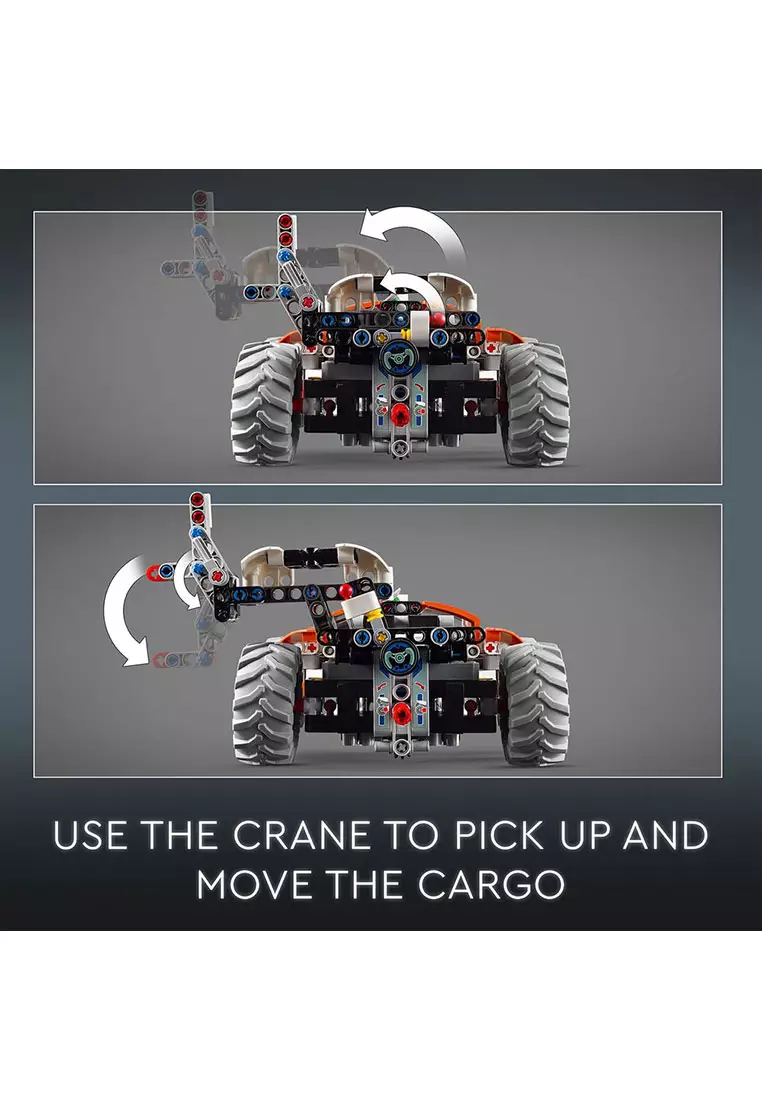 USE THE CRANE TO PICK UP AND MOVE THE CARGO