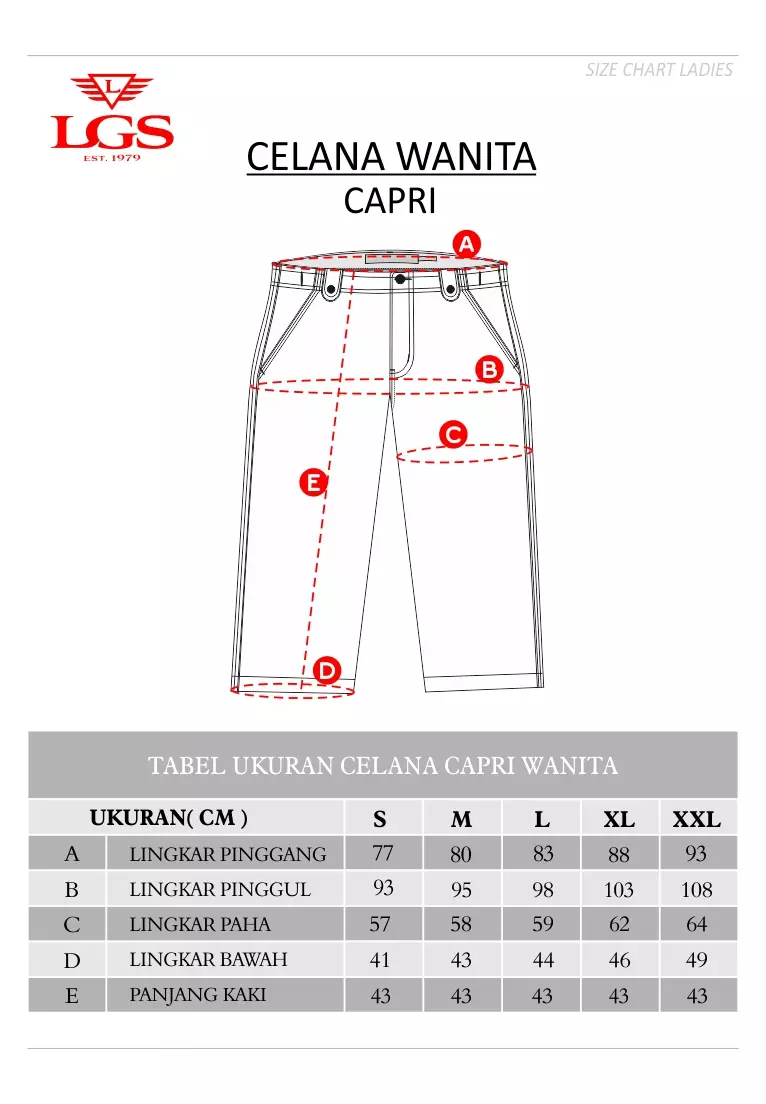 SIZE CHART LADIES

L
LGS
EST. 1979

CELANA WANITA
CAPRI

A
B
C
E
D

TABEL UKURAN CELANA CAPRI WANITA

| UKURAN( CM ) | | S | M | L | XL | XXL |
|---|---|---|---|---|---|---|
| A | LINGKAR PINGGANG | 77 | 80 | 83 | 88 | 93 |
| B | LINGKAR PINGGUL | 93 | 95 | 98 | 103 | 108 |
| C | LINGKAR PAHA | 57 | 58 | 59 | 62 | 64 |
| D | LINGKAR BAWAH | 41 | 43 | 44 | 46 | 49 |
| E | PANJANG KAKI | 43 | 43 | 43 | 43 | 43 |