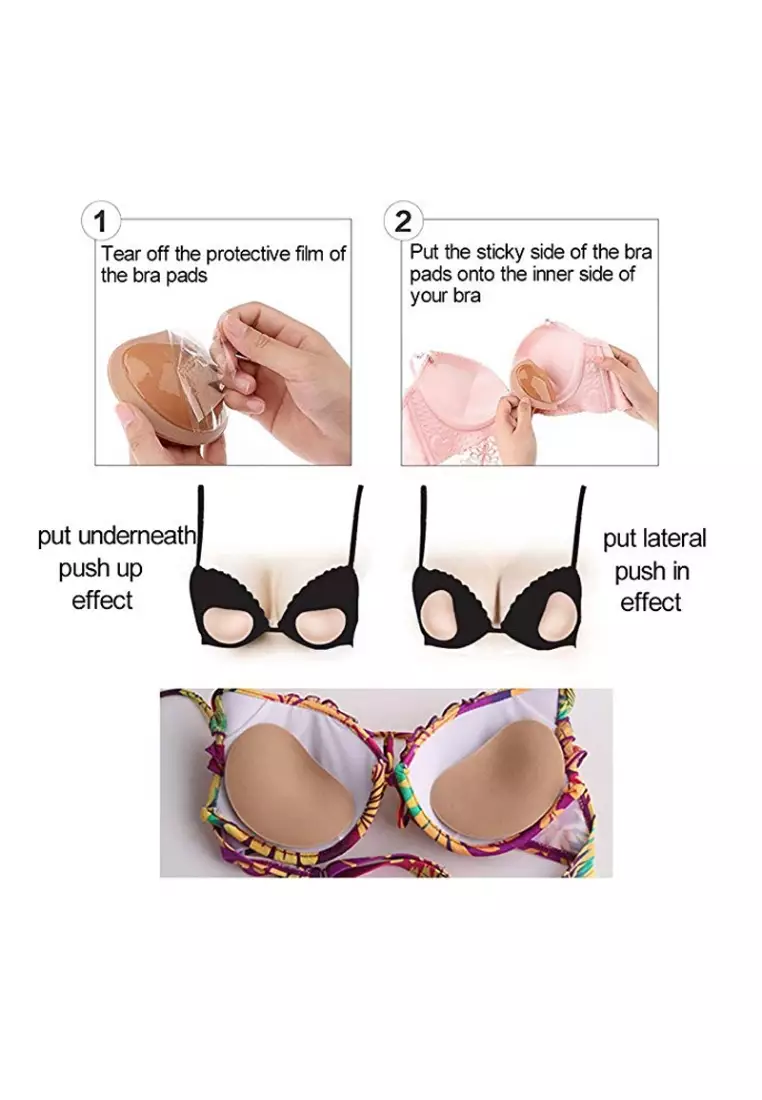 1
Tear off the protective film of the bra pads

2
Put the sticky side of the bra pads onto the inner side of your bra

put underneath push up effect

put lateral push in effect