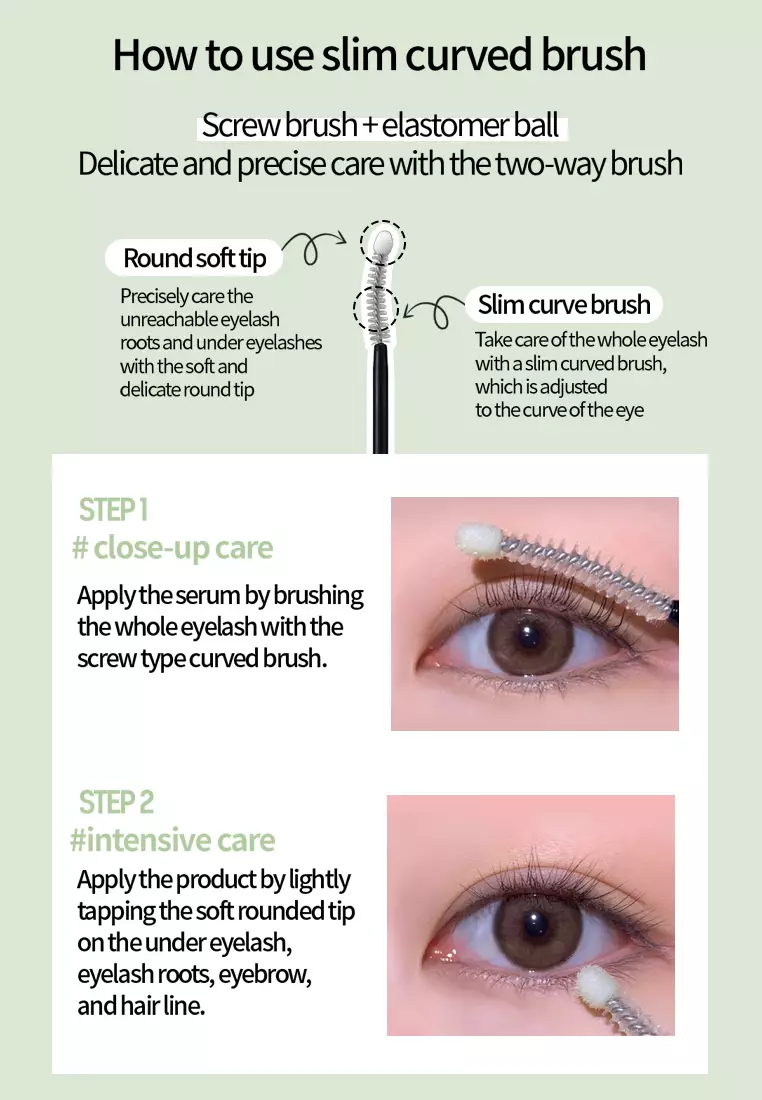 How to use slim curved brush

Screw brush + elastomer ball
Delicate and precise care with the two-way brush

Round soft tip

Precisely care the unreachable eyelash roots and under eyelashes with the soft and delicate round tip

Slim curve brush

Take care of the whole eyelash with a slim curved brush, which is adjusted to the curve of the eye

STEP 1
# close-up care

Apply the serum by brushing the whole eyelash with the screw type curved brush.

STEP 2
#intensive care

Apply the product by lightly tapping the soft rounded tip on the under eyelash, eyelash roots, eyebrow, and hair line.