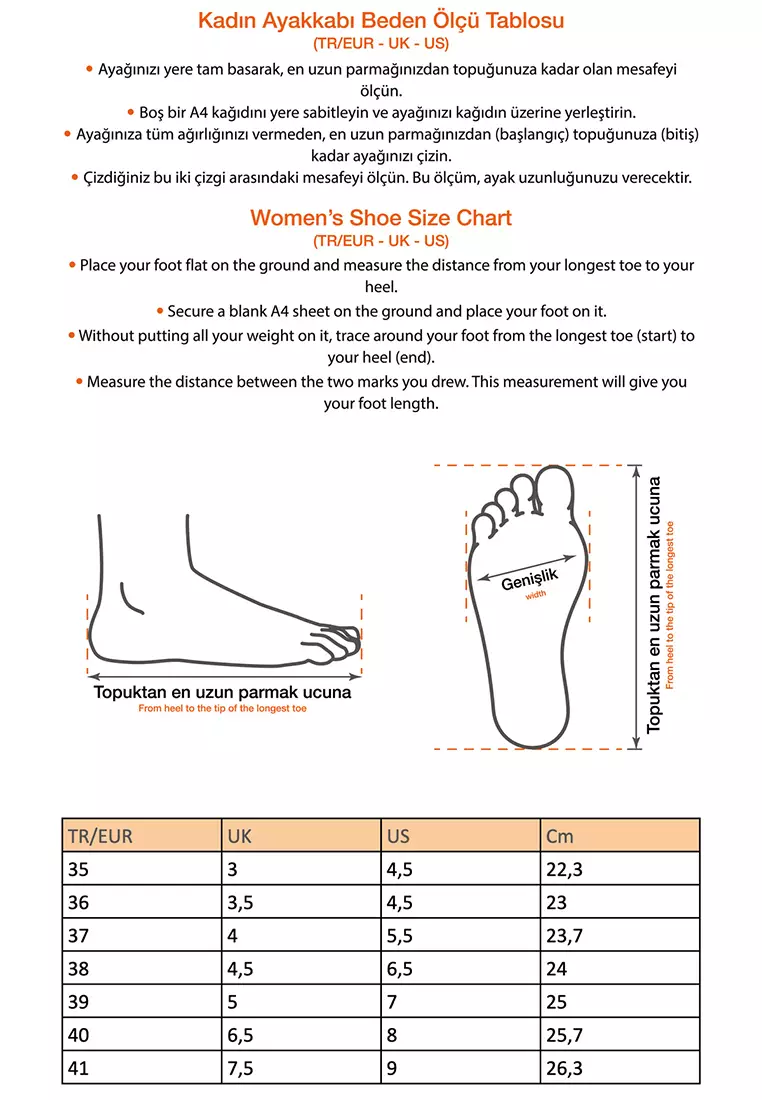 Kadın Ayakkabı Beden Ölçü Tablosu
(TR/EUR - UK - US)

• Ayağınızı yere tam basarak, en uzun parmağınızdan topuğunuza kadar olan mesafeyi ölçün.

• Boş bir A4 kağıdını yere sabitleyin ve ayağınızı kağıdın üzerine yerleştirin.

• Ayağınıza tüm ağırlığınızı vermeden, en uzun parmağınızdan (başlangıç) topuğunuza (bitiş) kadar ayağınızı çizin.

• Çizdiğiniz bu iki çizgi arasındaki mesafeyi ölçün. Bu ölçüm, ayak uzunluğunuzu verecektir.

Women's Shoe Size Chart
(TR/EUR - UK - US)

• Place your foot flat on the ground and measure the distance from your longest toe to your heel.

• Secure a blank A4 sheet on the ground and place your foot on it.

• Without putting all your weight on it, trace around your foot from the longest toe (start) to your heel (end).

• Measure the distance between the two marks you drew. This measurement will give you your foot length.

Topuktan en uzun parmak ucuna
From heel to the tip of the longest toe

Genişlik
width

Topuktan en uzun parmak ucuna
From heel to the tip of the longest toe

| TR/EUR | UK | US | Cm |
|---|---|---|---|
| 35 | 3 | 4,5 | 22,3 |
| 36 | 3,5 | 4,5 | 23 |
| 37 | 4 | 5,5 | 23,7 |
| 38 | 4,5 | 6,5 | 24 |
| 39 | 5 | 7 | 25 |
| 40 | 6,5 | 8 | 25,7 |
| 41 | 7,5 | 9 | 26,3 |