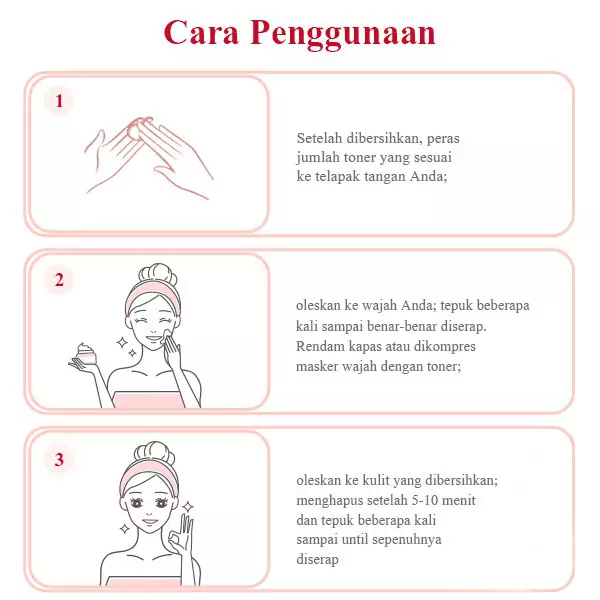 Cara Penggunaan

1

Setelah dibersihkan, peras jumlah toner yang sesuai ke telapak tangan Anda;

2

oleskan ke wajah Anda; tepuk beberapa kali sampai benar-benar diserap. Rendam kapas atau dikompres masker wajah dengan toner;

3

oleskan ke kulit yang dibersihkan; menghapus setelah 5-10 menit dan tepuk beberapa kali sampai until sepenuhnya diserap