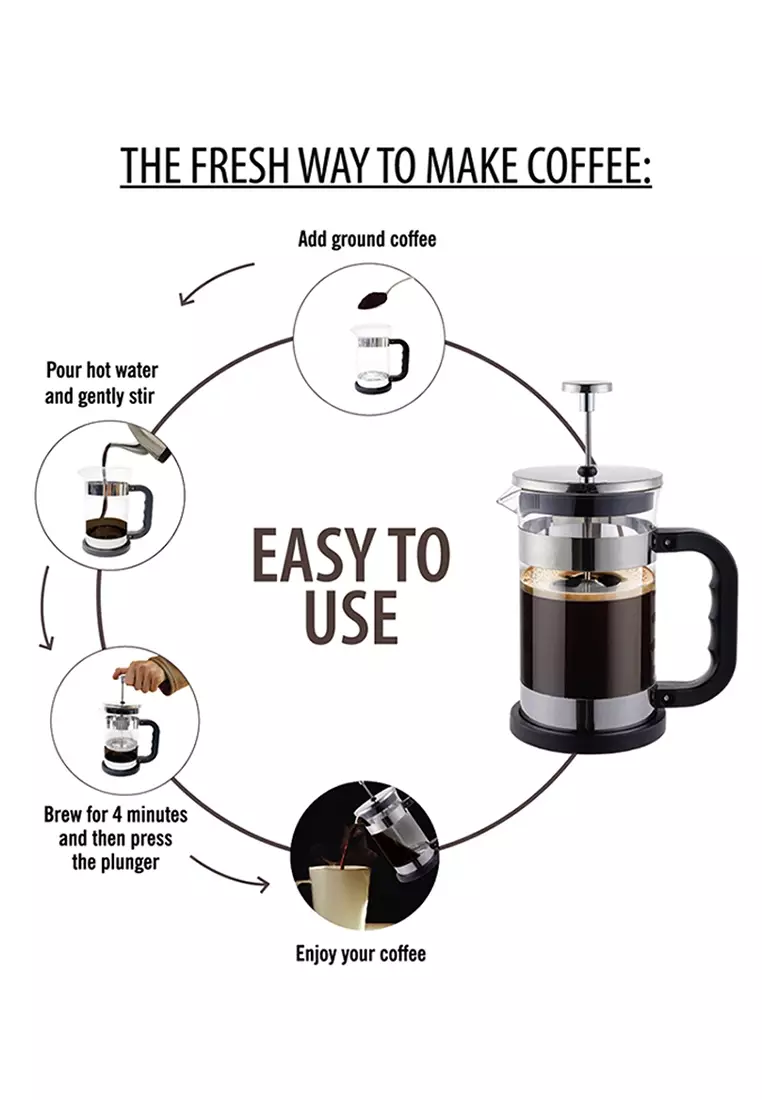 THE FRESH WAY TO MAKE COFFEE:

Add ground coffee

Pour hot water and gently stir

EASY TO USE

Brew for 4 minutes and then press the plunger

Enjoy your coffee