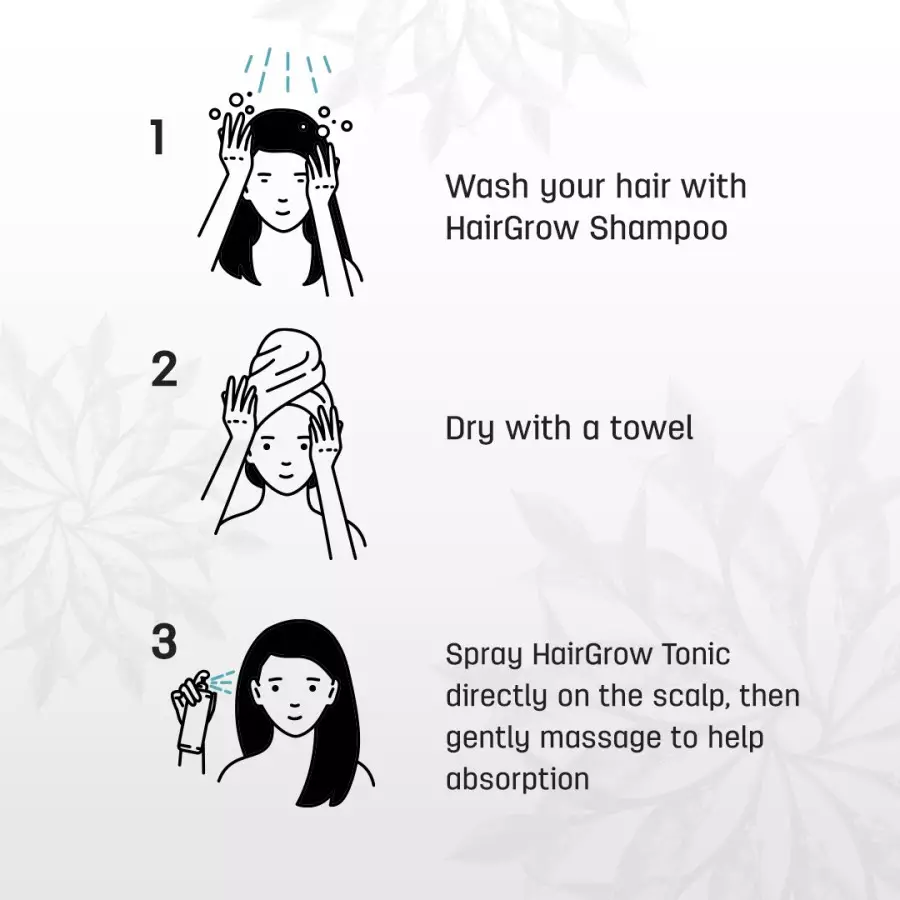 1

Wash your hair with HairGrow Shampoo

2

Dry with a towel

3

Spray HairGrow Tonic directly on the scalp, then gently massage to help absorption